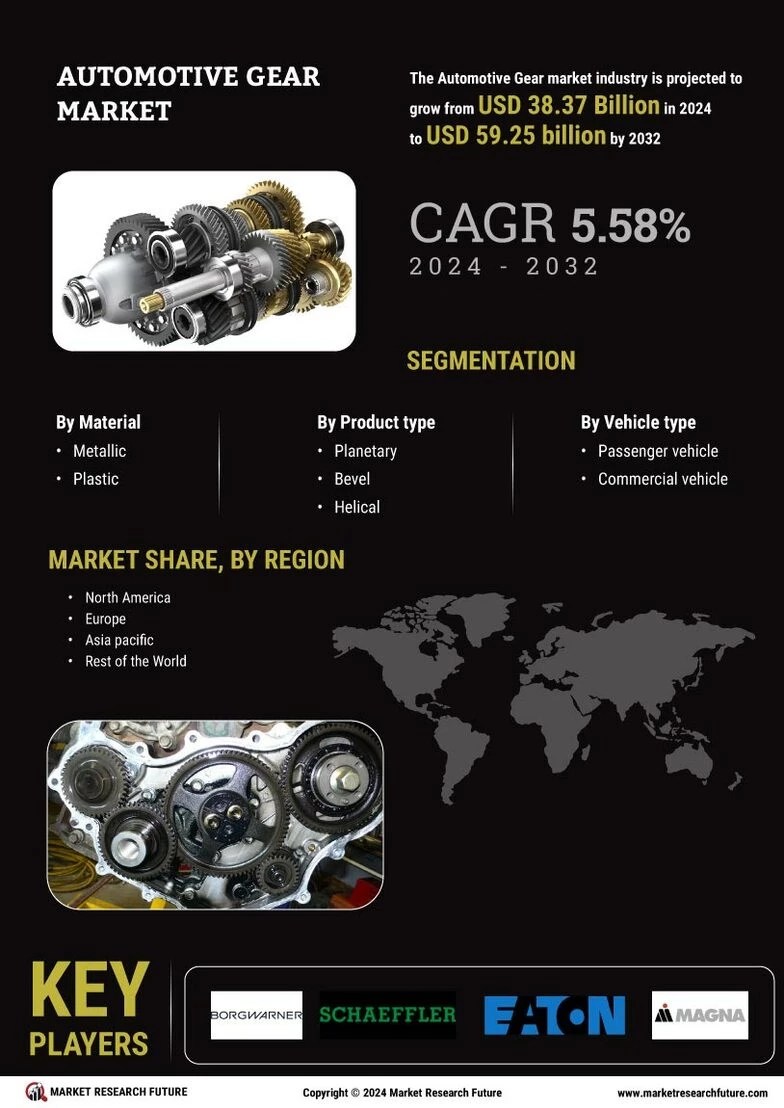 AUTOMOTIVE GEAR MARKET

The Automotive Gear market industry is projected to grow from USD 38.37 Billion in 2024 to USD 59.25 billion by 2032

CAGR 5.58%
2024 - 2032

SEGMENTATION

By Material
• Metallic
• Plastic

By Product type
• Planetary
• Bevel
• Helical

By Vehicle type
• Passenger vehicle
• Commercial vehicle

MARKET SHARE, BY REGION

• North America
• Europe
• Asia pacific
• Rest of the World

KEY PLAYERS

BORGWARNER
SCHAEFFLER
EATON
MAGNA

MARKET RESEARCH FUTURE
Copyright © 2024 Market Research Future
www.marketresearchfuture.com