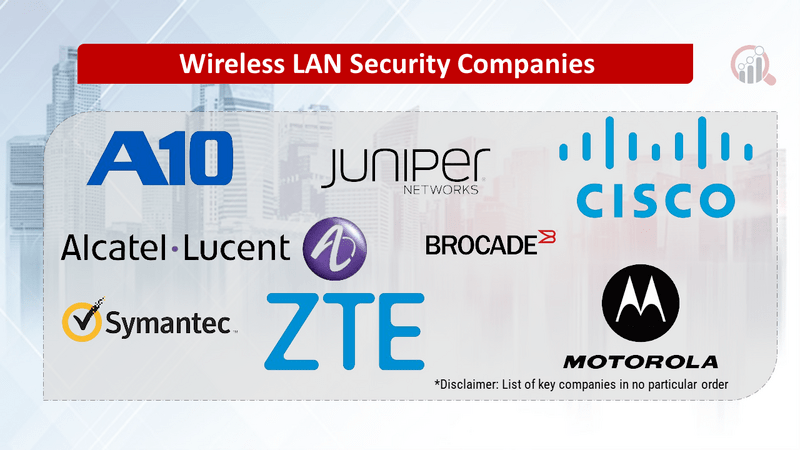 Wireless LAN Security Companies

A10

JUNIPER NETWORKS

CISCO

Alcatel·Lucent

BROCADE

Symantec.

ZTE

MOTOROLA

*Disclaimer: List of key companies in no particular order