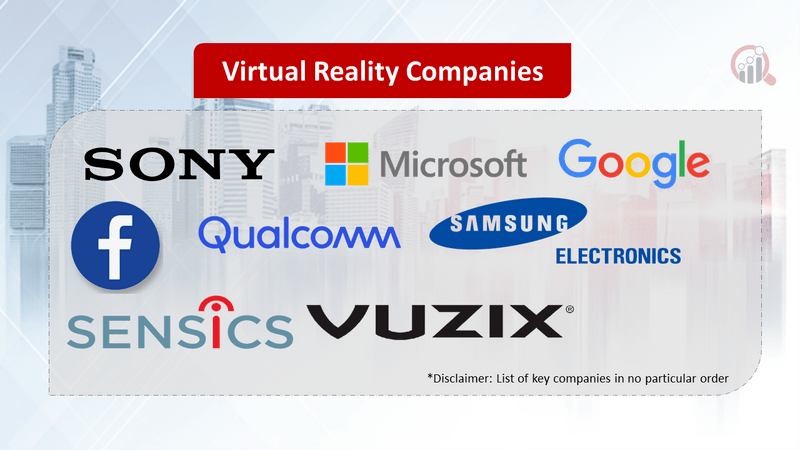 Virtual Reality Companies

SONY

Microsoft

Google

f

Qualcomm

SAMSUNG

ELECTRONICS

SENSICS

VUZIX®

*Disclaimer: List of key companies in no particular order