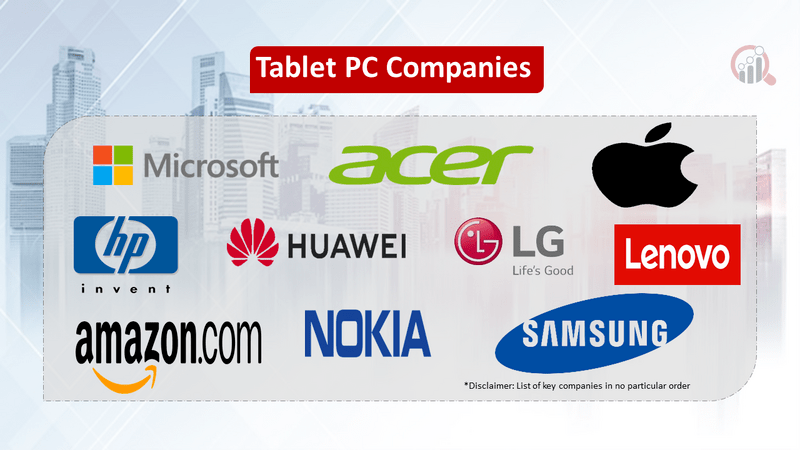 Tablet PC Companies

Microsoft

acer

hp
invent

HUAWEI

LG
Life's Good

Lenovo

amazon.com

NOKIA

SAMSUNG

*Disclaimer: List of key companies in no particular order