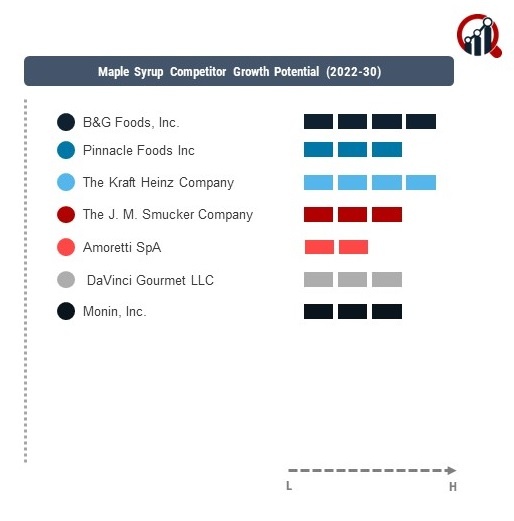 Maple Syrup Competitor Growth Potential (2022-30)

B&G Foods, Inc.
Pinnacle Foods Inc
The Kraft Heinz Company
The J. M. Smucker Company
Amoretti SpA
DaVinci Gourmet LLC
Monin, Inc.

L
H