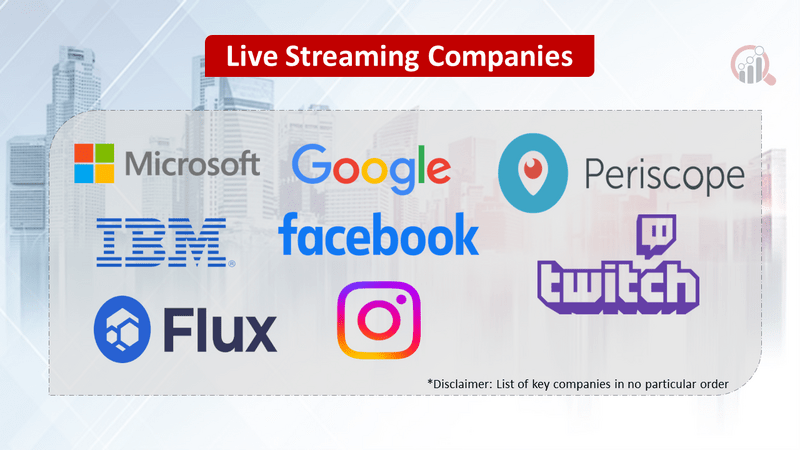 Live Streaming Companies

Microsoft
Google
Periscope
IBM
facebook
twitch
Flux

*Disclaimer: List of key companies in no particular order