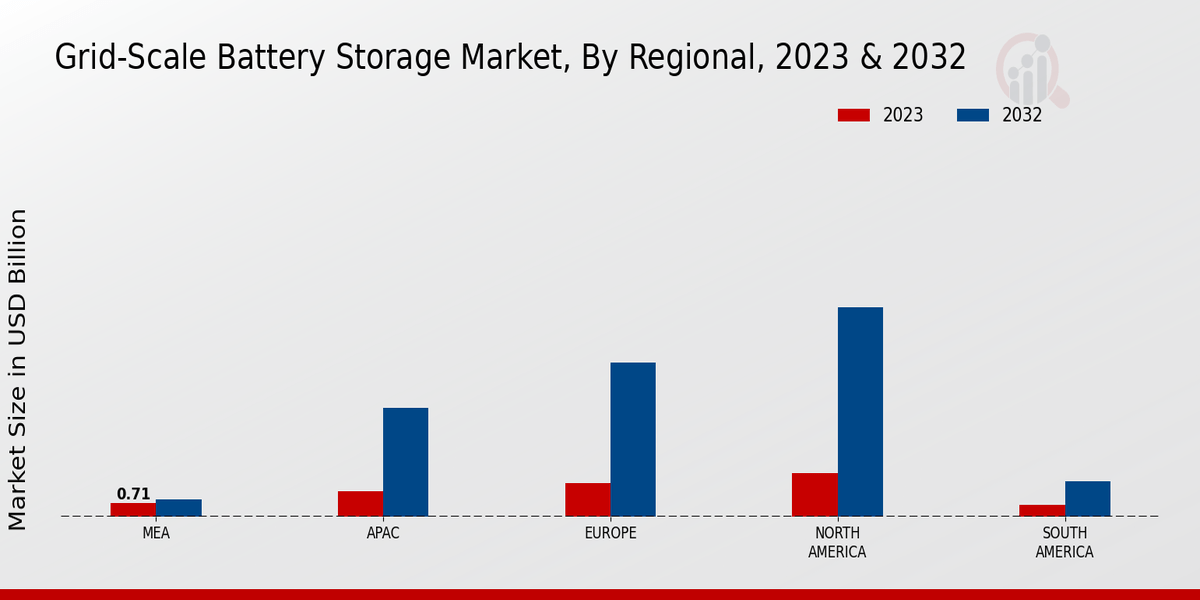 Grid-Scale Battery Storage Market, By Regional, 2023 & 2032

2023
2032

Market Size in USD Billion

0.71

MEA
APAC
EUROPE
NORTH AMERICA
SOUTH AMERICA