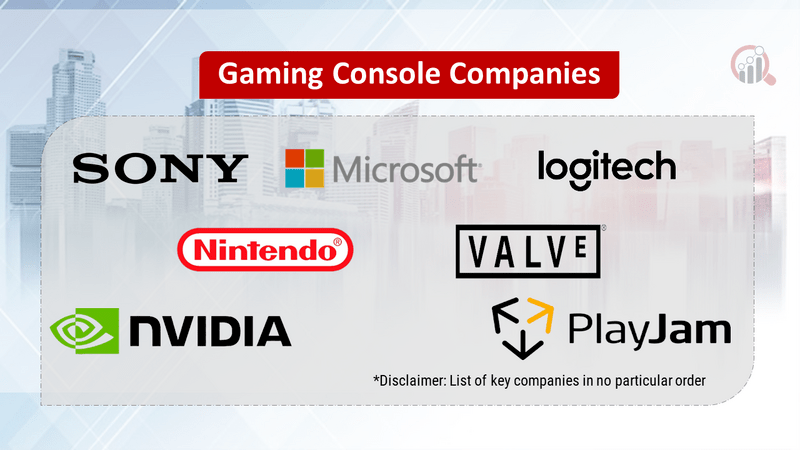 Gaming Console Companies

SONY

Microsoft

logitech

Nintendo®

VALVE®

NVIDIA

PlayJam

*Disclaimer: List of key companies in no particular order