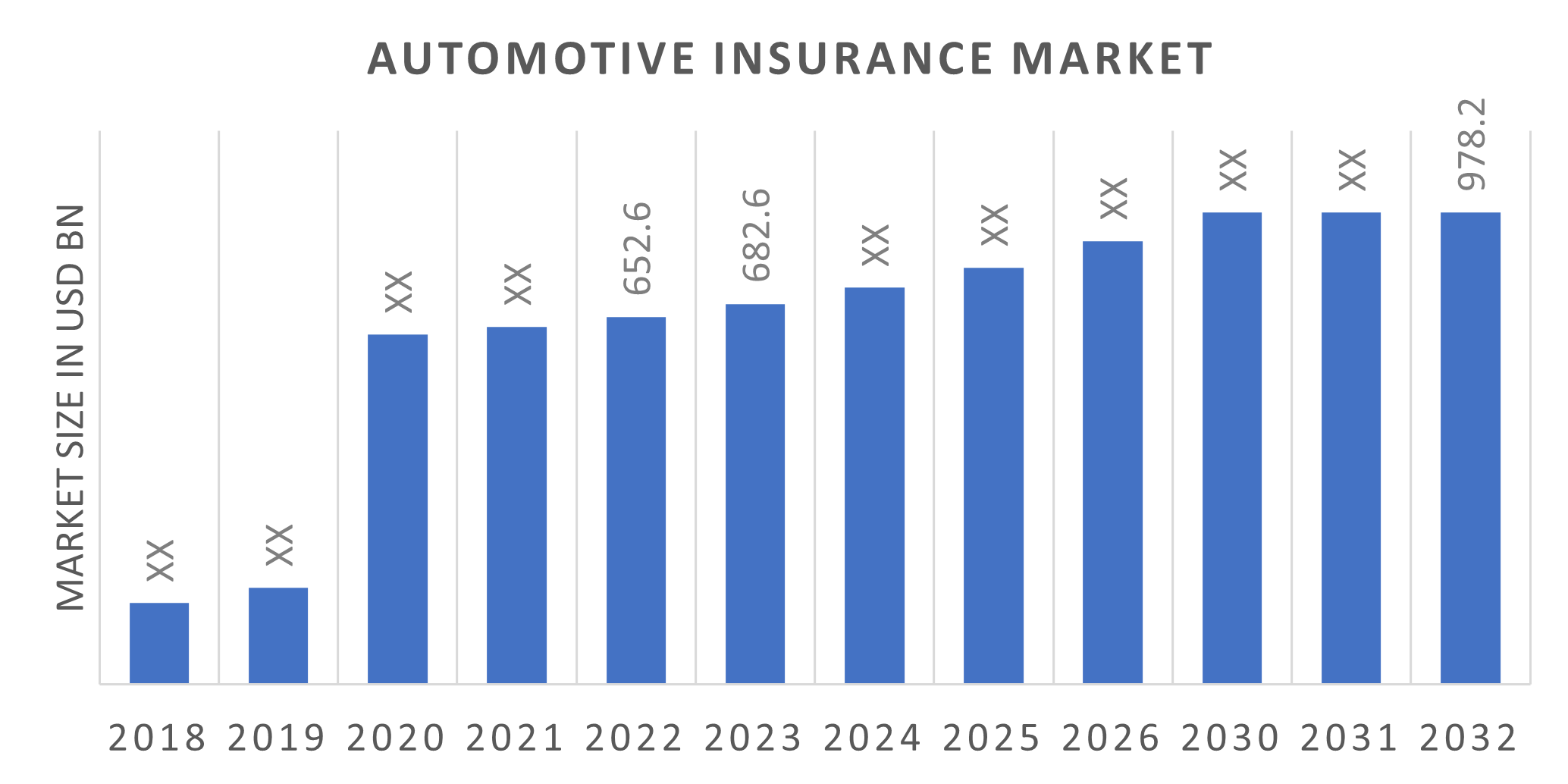 AUTOMOTIVE INSURANCE MARKET

MARKET SIZE IN USD BN

XX
XX
XX
XX
652.6
682.6
XX
XX
XX
XX
XX
978.2

2018 2019 2020 2021 2022 2023 2024 2025 2026 2030 2031 2032