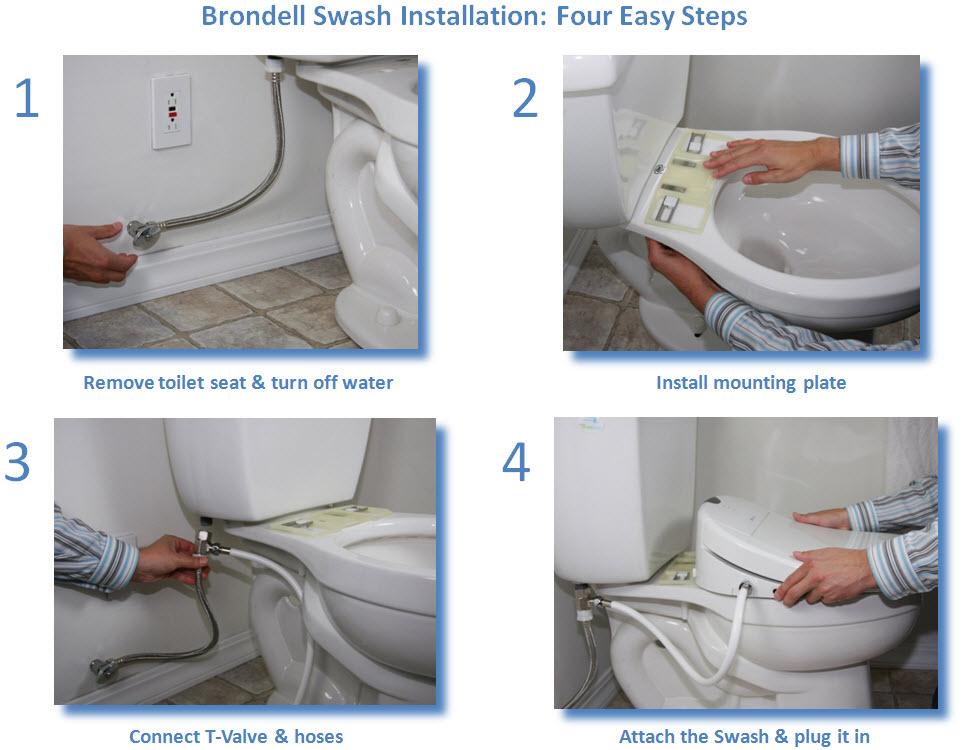 Brondell Swash Installation: Four Easy Steps

1

Remove toilet seat & turn off water

2

Install mounting plate

3

Connect T-Valve & hoses

4

Attach the Swash & plug it in