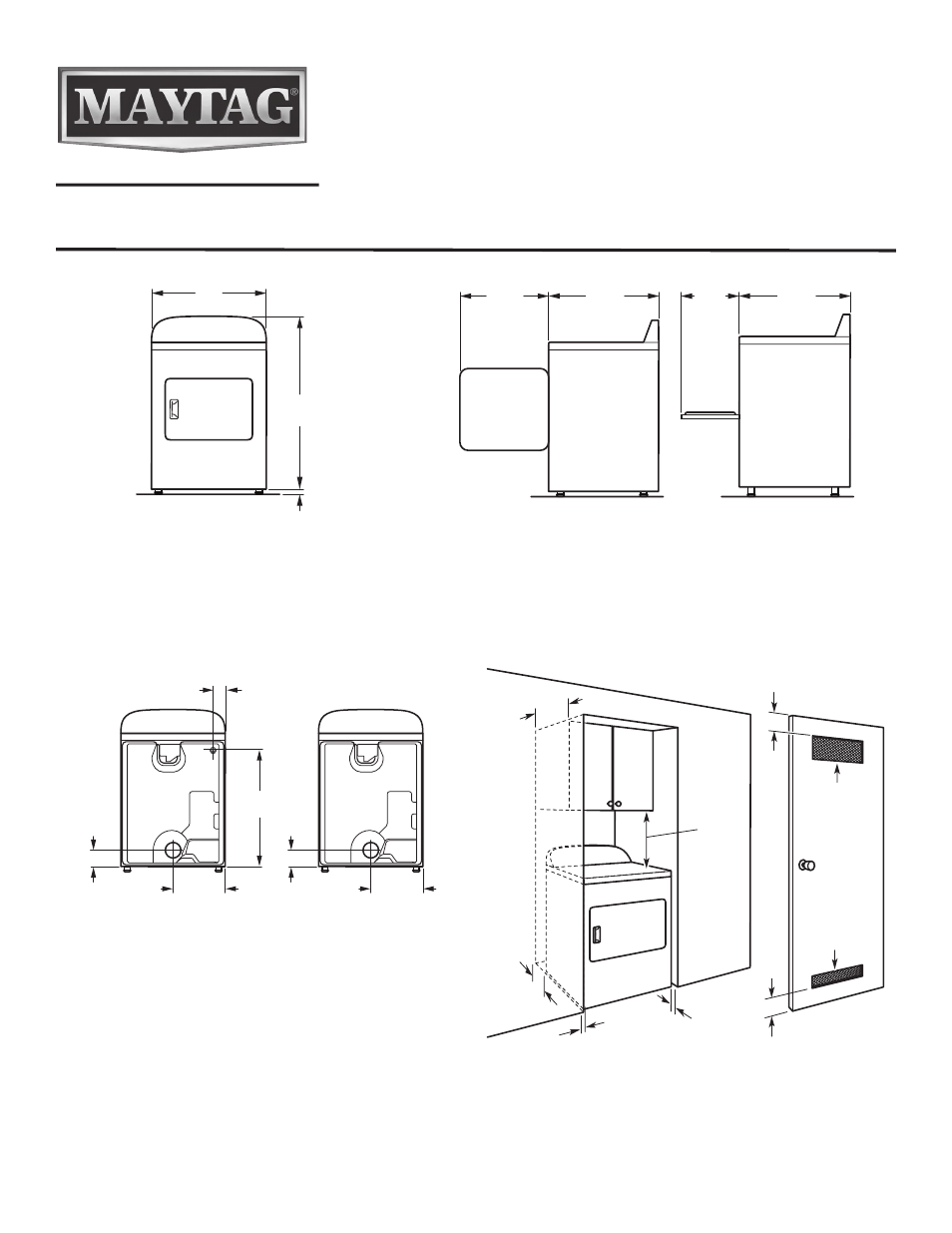 MAYTAG®