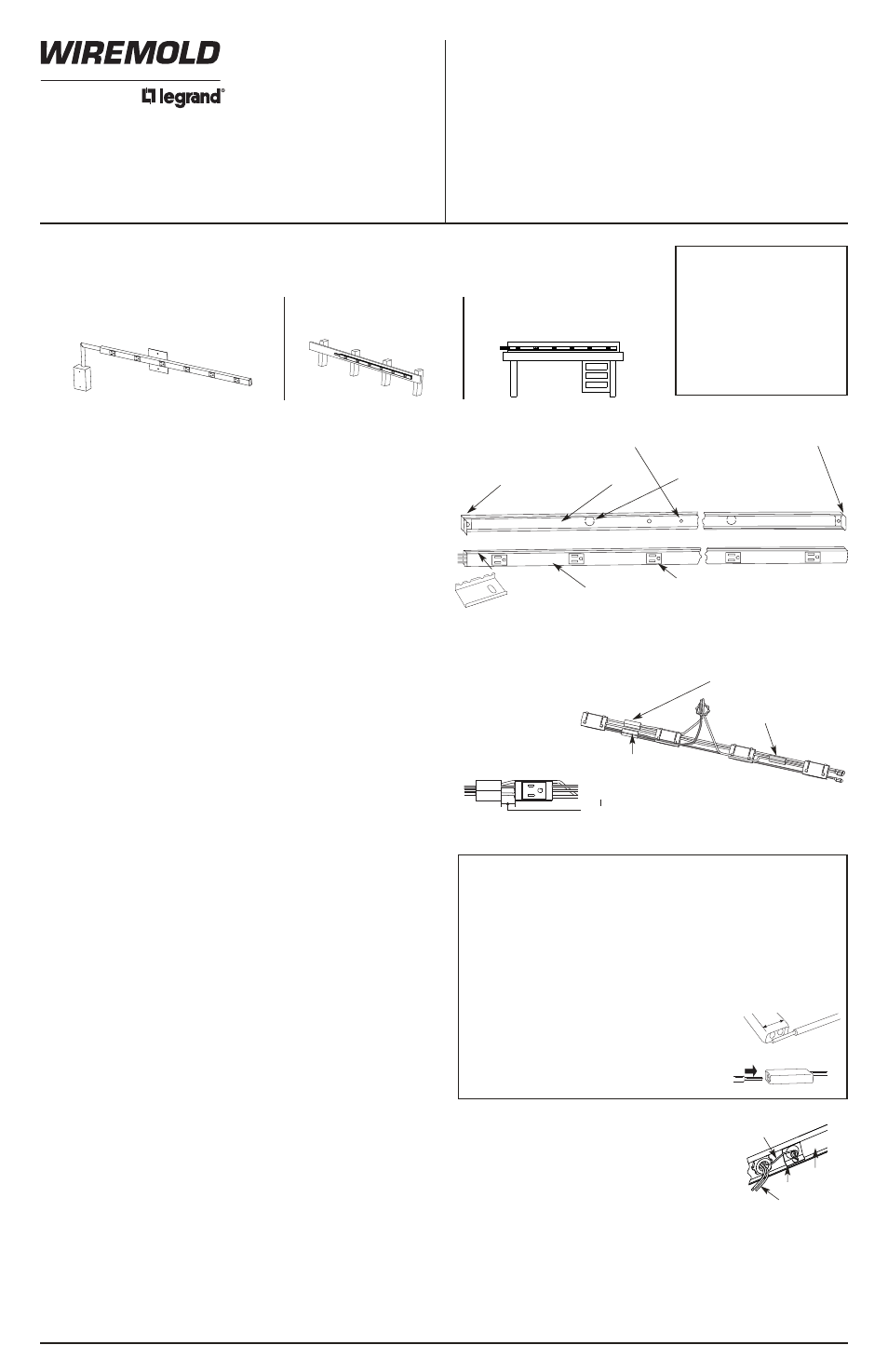 WIREMOLD

legrand®