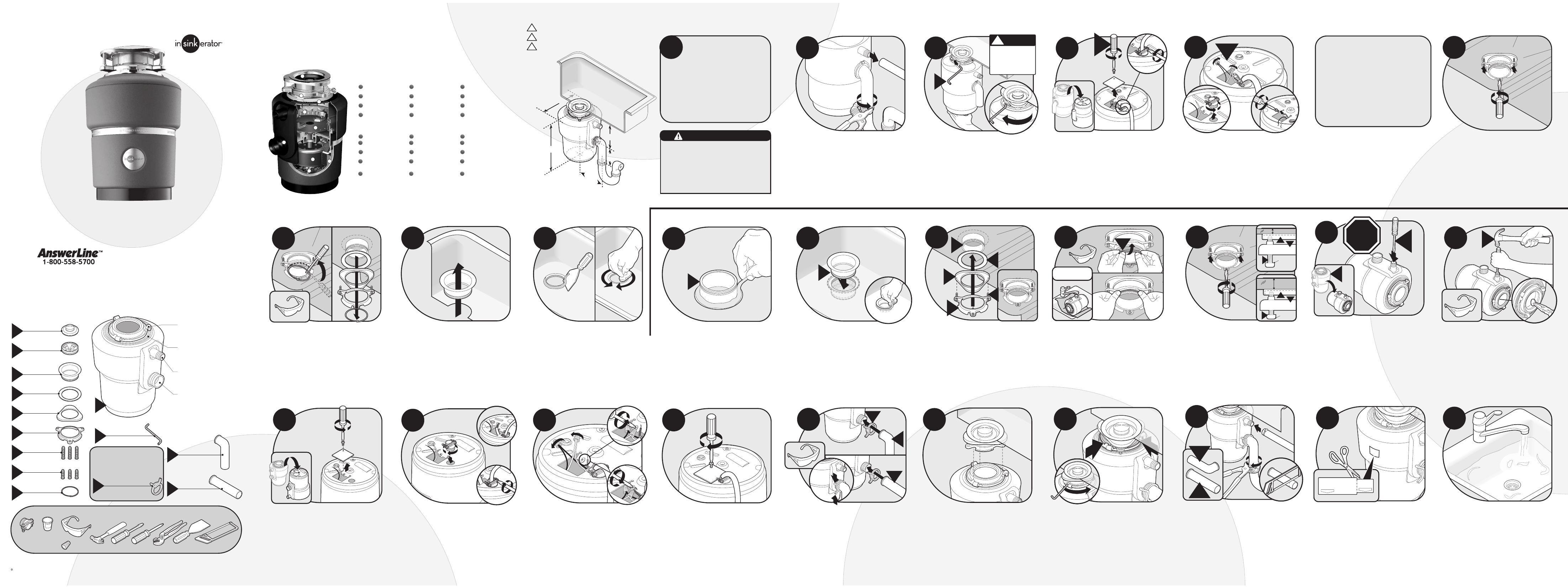 insinkerator

AnswerLine™
1-800-558-5700