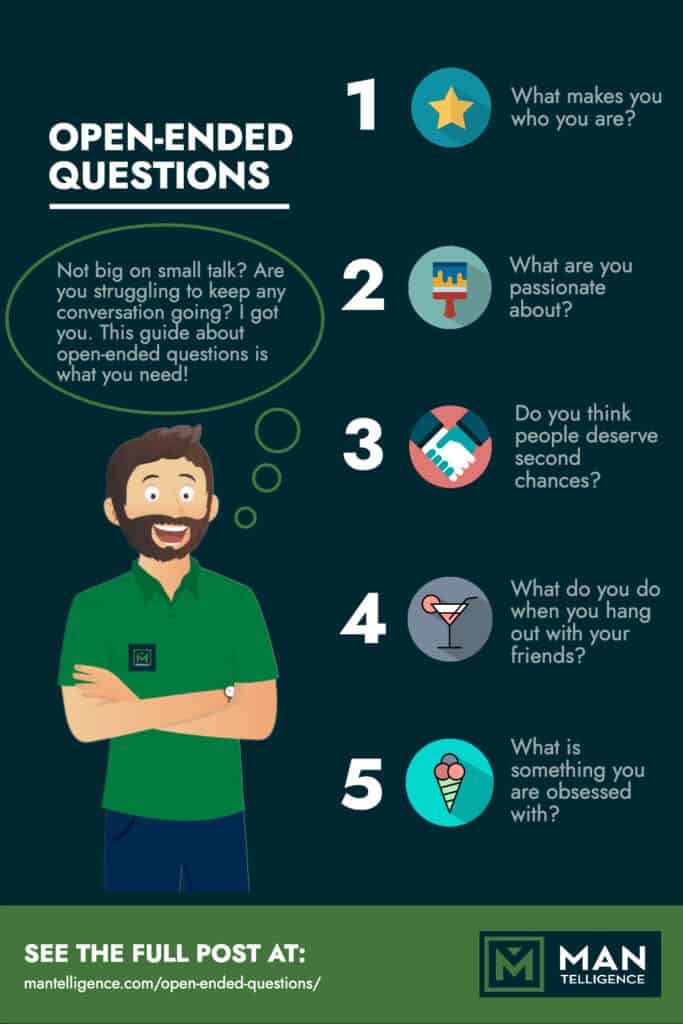 OPEN-ENDED QUESTIONS

Not big on small talk? Are you struggling to keep any conversation going? I got you. This guide about open-ended questions is what you need!

1 What makes you who you are?

2 What are you passionate about?

3 Do you think people deserve second chances?

4 What do you do when you hang out with your friends?

5 What is something you are obsessed with?

SEE THE FULL POST AT:
mantelligence.com/open-ended-questions/

MAN TELLIGENCE