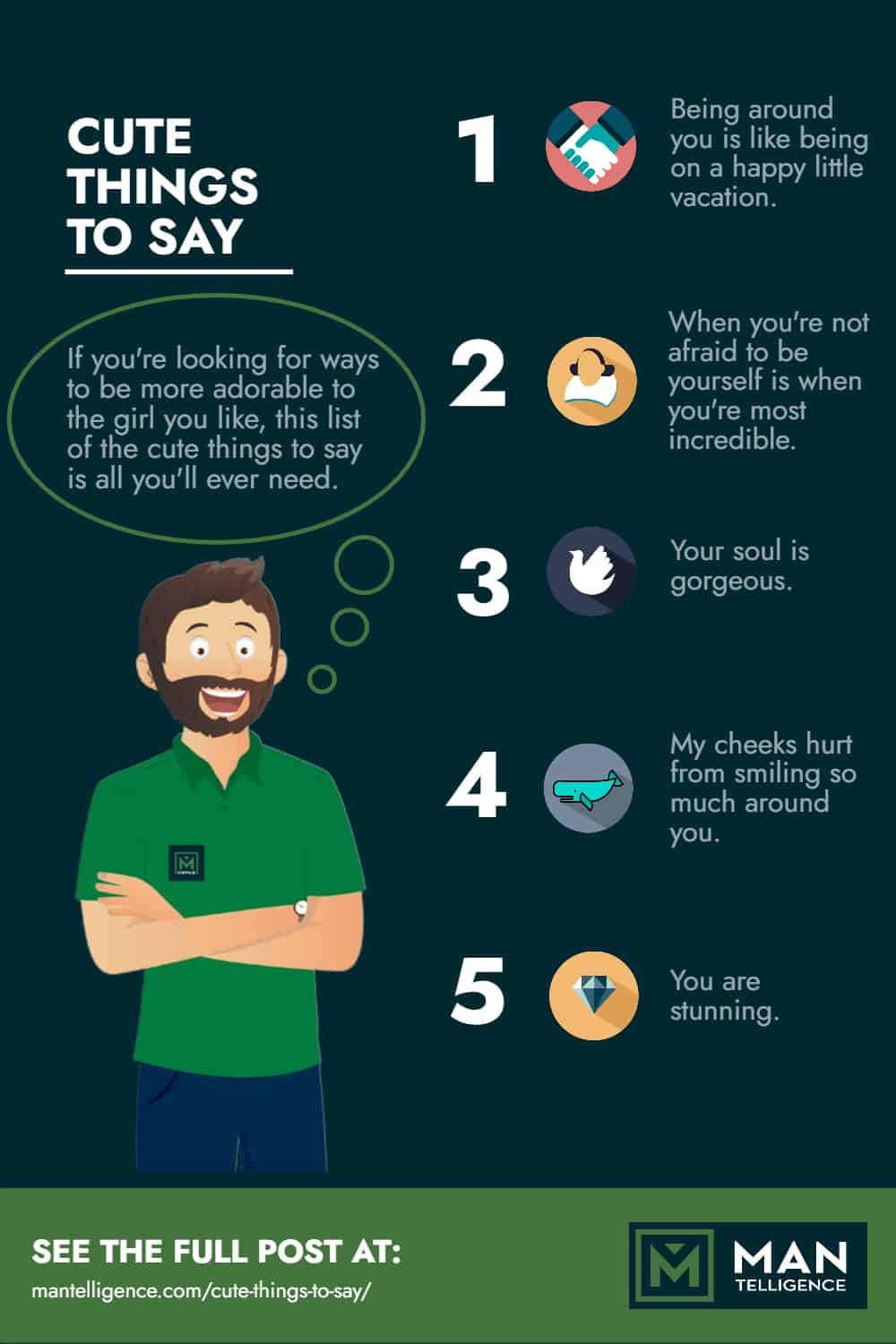 CUTE THINGS TO SAY

If you're looking for ways to be more adorable to the girl you like, this list of the cute things to say is all you'll ever need.

1 Being around you is like being on a happy little vacation.

2 When you're not afraid to be yourself is when you're most incredible.

3 Your soul is gorgeous.

4 My cheeks hurt from smiling so much around you.

5 You are stunning.

SEE THE FULL POST AT:
mantelligence.com/cute-things-to-say/

MAN TELLIGENCE