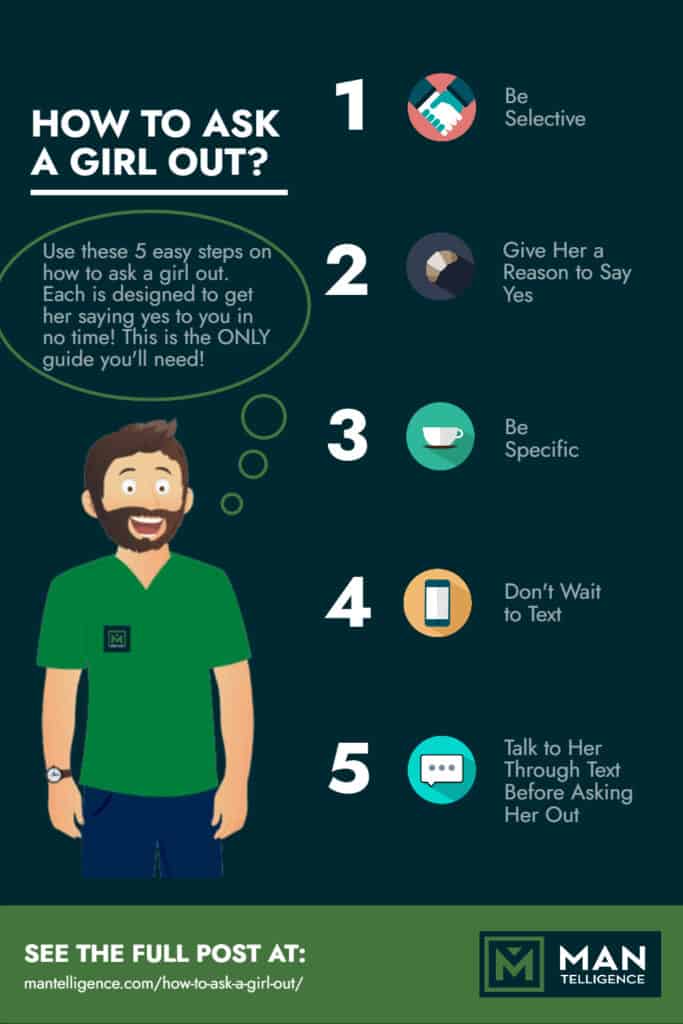 HOW TO ASK A GIRL OUT?

Use these 5 easy steps on how to ask a girl out. Each is designed to get her saying yes to you in no time! This is the ONLY guide you'll need!

1 Be Selective

2 Give Her a Reason to Say Yes

3 Be Specific

4 Don't Wait to Text

5 Talk to Her Through Text Before Asking Her Out

SEE THE FULL POST AT:
mantelligence.com/how-to-ask-a-girl-out/

MAN TELLIGENCE