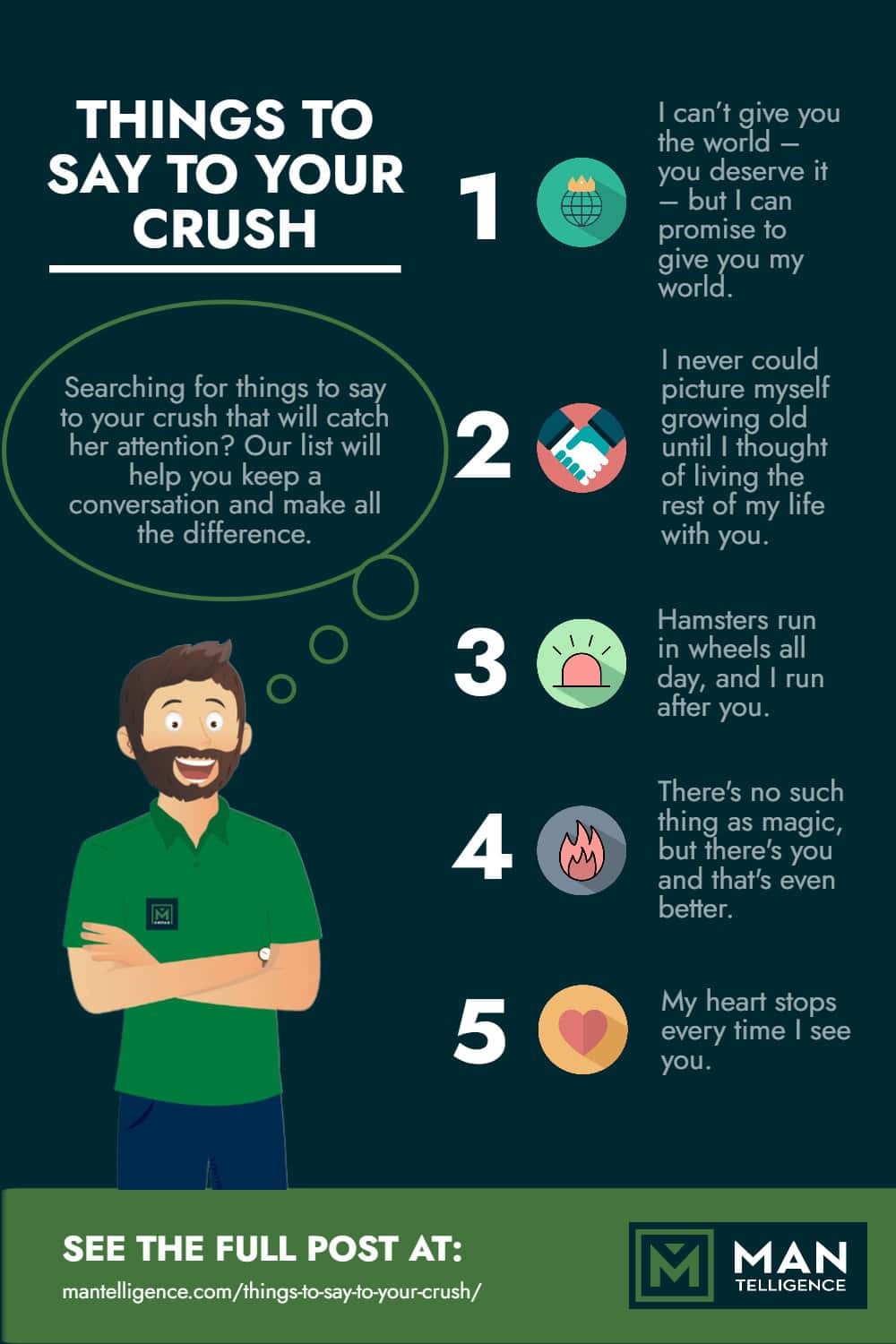 THINGS TO SAY TO YOUR CRUSH

Searching for things to say to your crush that will catch her attention? Our list will help you keep a conversation and make all the difference.

1 I can't give you the world — you deserve it — but I can promise to give you my world.

2 I never could picture myself growing old until I thought of living the rest of my life with you.

3 Hamsters run in wheels all day, and I run after you.

4 There's no such thing as magic, but there's you and that's even better.

5 My heart stops every time I see you.

SEE THE FULL POST AT:
mantelligence.com/things-to-say-to-your-crush/

MAN TELLIGENCE