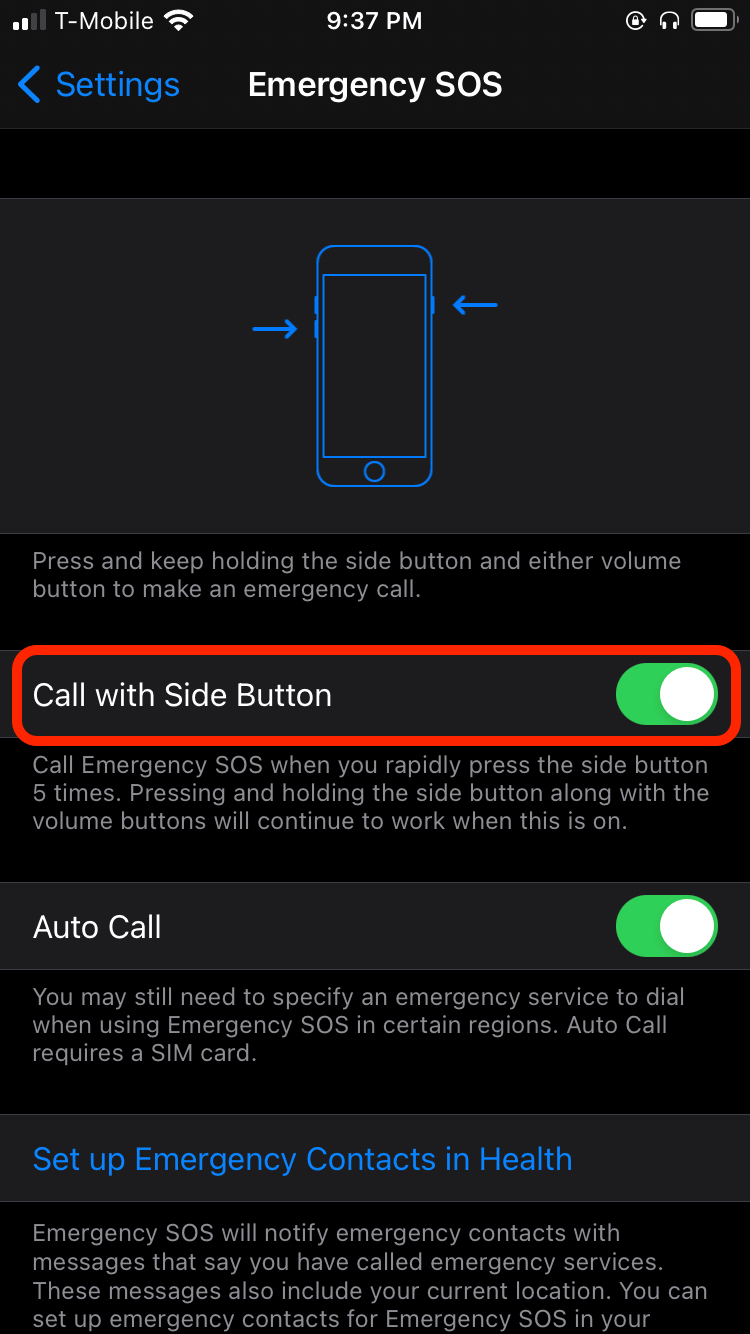 T-Mobile 9:37 PM

Settings Emergency SOS

Press and keep holding the side button and either volume button to make an emergency call.

Call with Side Button

Call Emergency SOS when you rapidly press the side button 5 times. Pressing and holding the side button along with the volume buttons will continue to work when this is on.

Auto Call

You may still need to specify an emergency service to dial when using Emergency SOS in certain regions. Auto Call requires a SIM card.

Set up Emergency Contacts in Health

Emergency SOS will notify emergency contacts with messages that say you have called emergency services. These messages also include your current location. You can set up emergency contacts for Emergency SOS in your