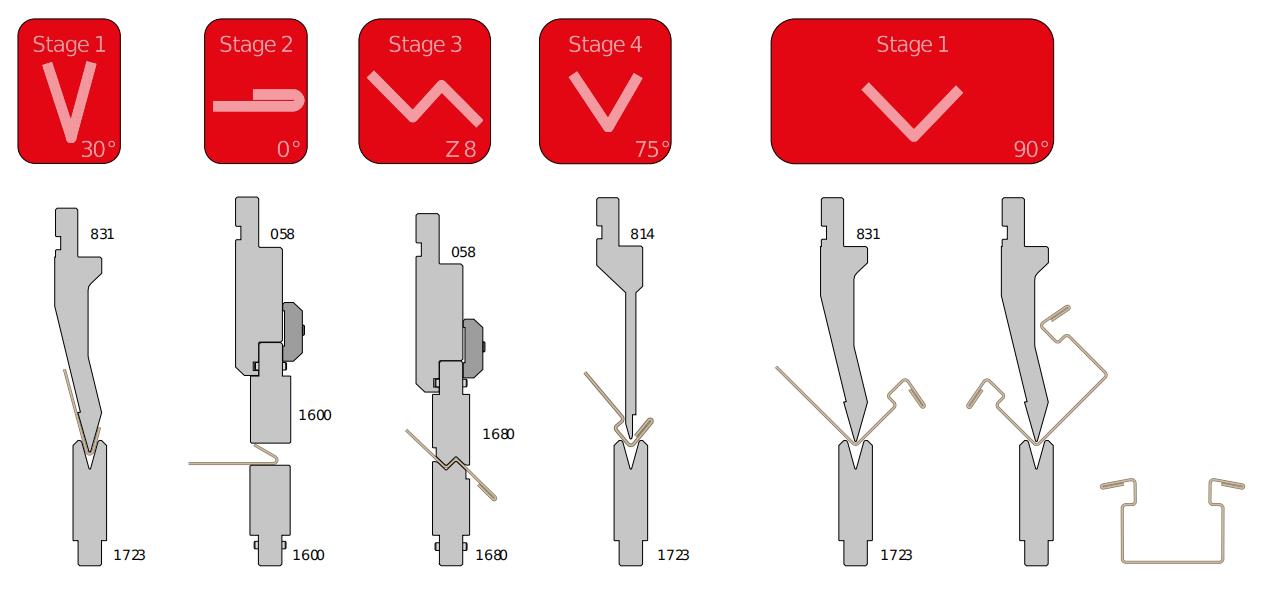 Stage 1
30°

Stage 2
0°

Stage 3
Z 8

Stage 4
75°

Stage 1
90°

831

1723

058

1600

1600

058

1680

1680

814

1723

831

1723