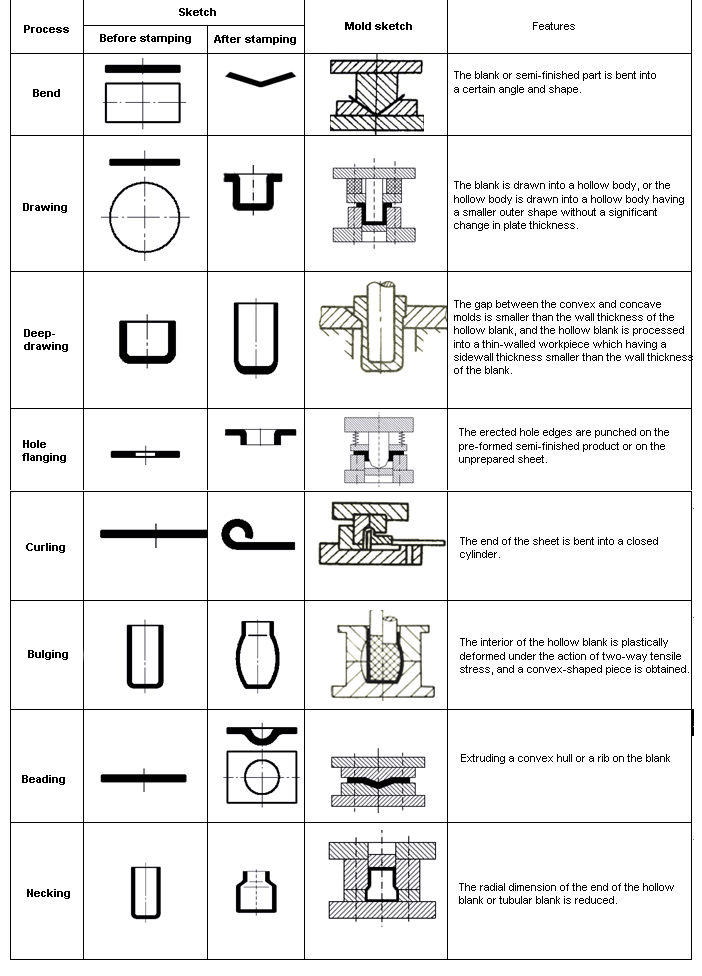 | Process | Sketch: Before stamping | Sketch: After stamping | Mold sketch | Features |
|---|---|---|---|---|
| Bend | | | | The blank or semi-finished part is bent into a certain angle and shape. |
| Drawing | | | | The blank is drawn into a hollow body, or the hollow body is drawn into a hollow body having a smaller outer shape without a significant change in plate thickness. |
| Deep-drawing | | | | The gap between the convex and concave molds is smaller than the wall thickness of the hollow blank, and the hollow blank is processed into a thin-walled workpiece which having a sidewall thickness smaller than the wall thickness of the blank. |
| Hole flanging | | | | The erected hole edges are punched on the pre-formed semi-finished product or on the unprepared sheet. |
| Curling | | | | The end of the sheet is bent into a closed cylinder. |
| Bulging | | | | The interior of the hollow blank is plastically deformed under the action of two-way tensile stress, and a convex-shaped piece is obtained. |
| Beading | | | | Extruding a convex hull or a rib on the blank |
| Necking | | | | The radial dimension of the end of the hollow blank or tubular blank is reduced. |