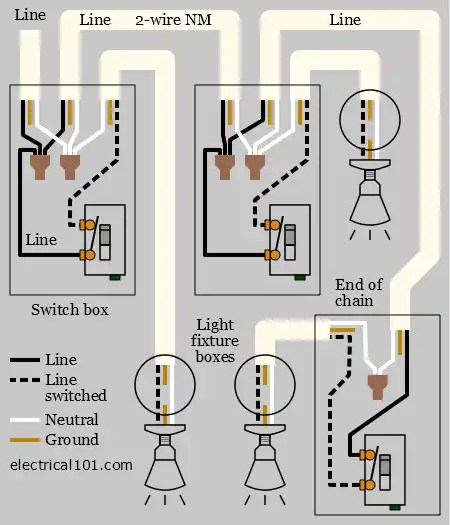 Line
Line
2-wire NM
Line

Line

Switch box

End of chain

Light fixture boxes

Line
Line switched
Neutral
Ground

electrical101.com