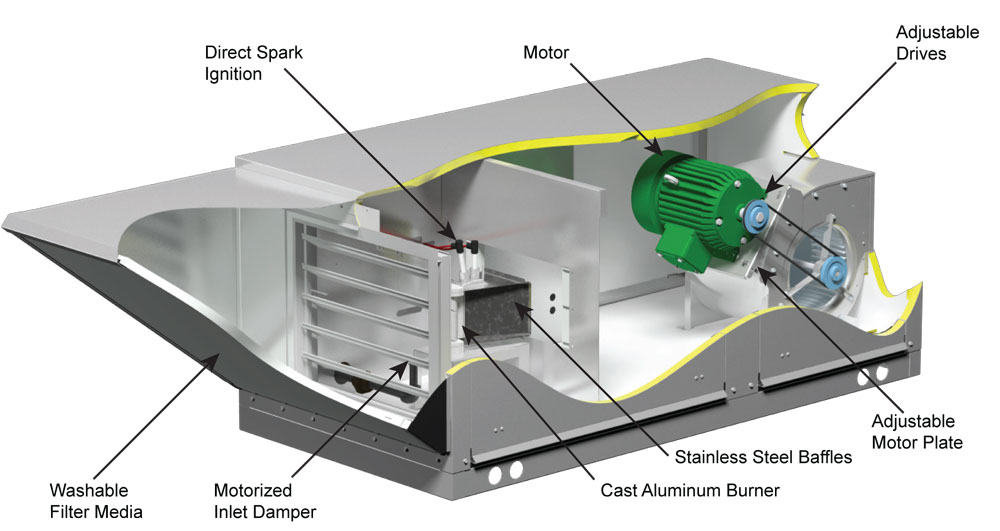 Direct Spark Ignition

Motor

Adjustable Drives

Adjustable Motor Plate

Stainless Steel Baffles

Cast Aluminum Burner

Washable Filter Media

Motorized Inlet Damper