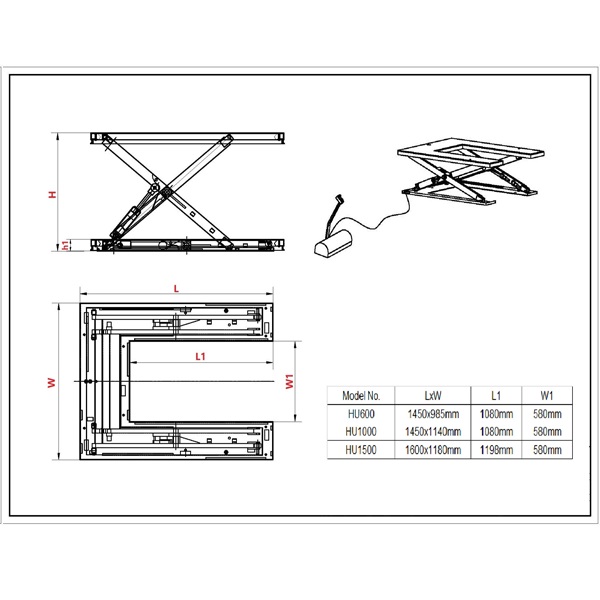 H

h1

L

L1

W

W1

| Model No. | LxW | L1 | W1 |
|---|---|---|---|
| HU600 | 1450x985mm | 1080mm | 580mm |
| HU1000 | 1450x1140mm | 1080mm | 580mm |
| HU1500 | 1600x1180mm | 1198mm | 580mm |