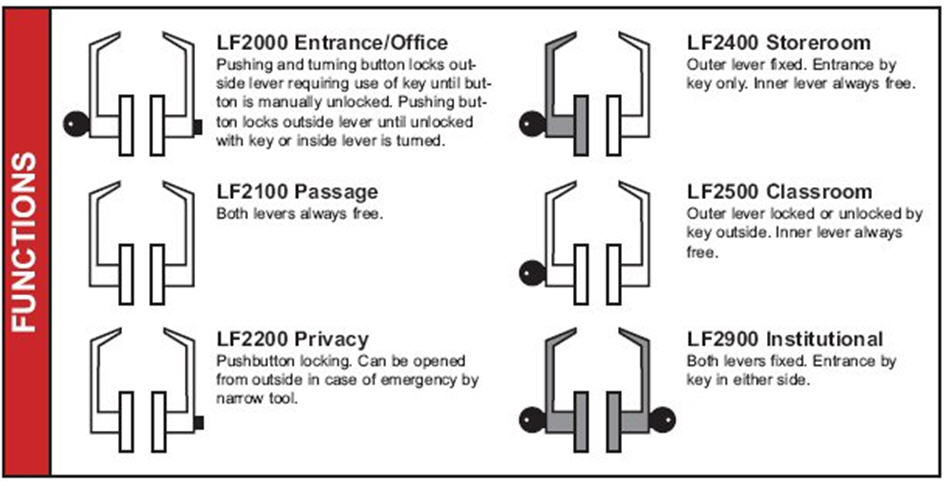 FUNCTIONS

LF2000 Entrance/Office
Pushing and turning button locks outside lever requiring use of key until button is manually unlocked. Pushing button locks outside lever until unlocked with key or inside lever is turned.

LF2100 Passage
Both levers always free.

LF2200 Privacy
Pushbutton locking. Can be opened from outside in case of emergency by narrow tool.

LF2400 Storeroom
Outer lever fixed. Entrance by key only. Inner lever always free.

LF2500 Classroom
Outer lever locked or unlocked by key outside. Inner lever always free.

LF2900 Institutional
Both levers fixed. Entrance by key in either side.