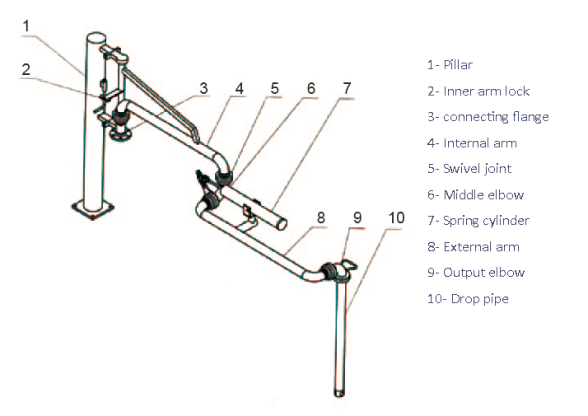 1
2
3
4
5
6
7
8
9
10

1- Pillar
2- Inner arm lock
3- connecting flange
4- Internal arm
5- Swivel joint
6- Middle elbow
7- Spring cylinder
8- External arm
9- Output elbow
10- Drop pipe