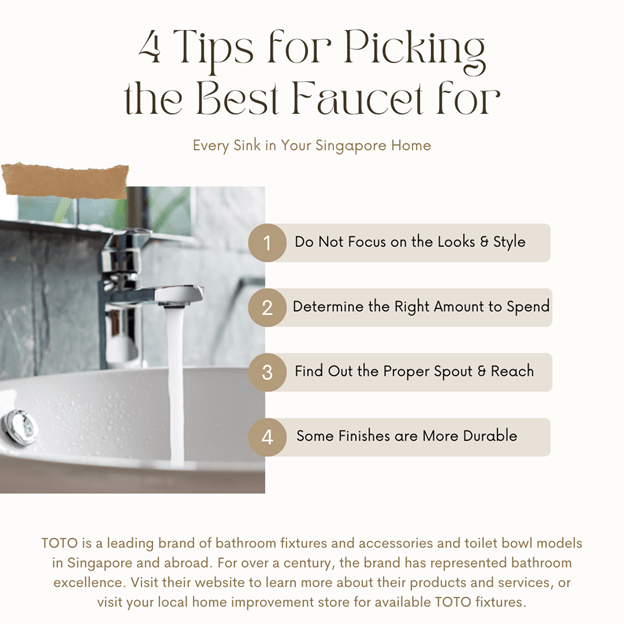 4 Tips for Picking the Best Faucet for

Every Sink in Your Singapore Home

1 Do Not Focus on the Looks & Style

2 Determine the Right Amount to Spend

3 Find Out the Proper Spout & Reach

4 Some Finishes are More Durable

TOTO is a leading brand of bathroom fixtures and accessories and toilet bowl models in Singapore and abroad. For over a century, the brand has represented bathroom excellence. Visit their website to learn more about their products and services, or visit your local home improvement store for available TOTO fixtures.