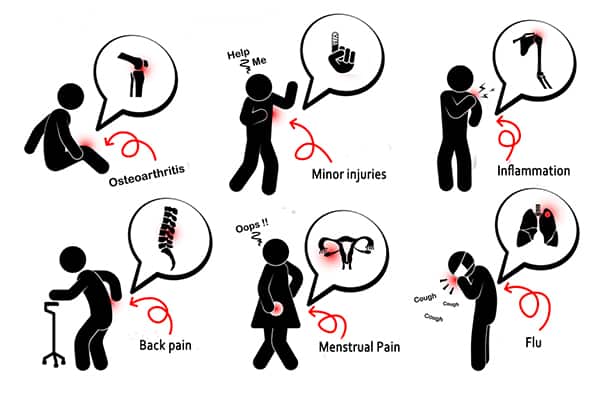 Osteoarthritis

Help Me

Minor injuries

Inflammation

Back pain

Oops !!

Menstrual Pain

Cough
Cough
Cough

Flu