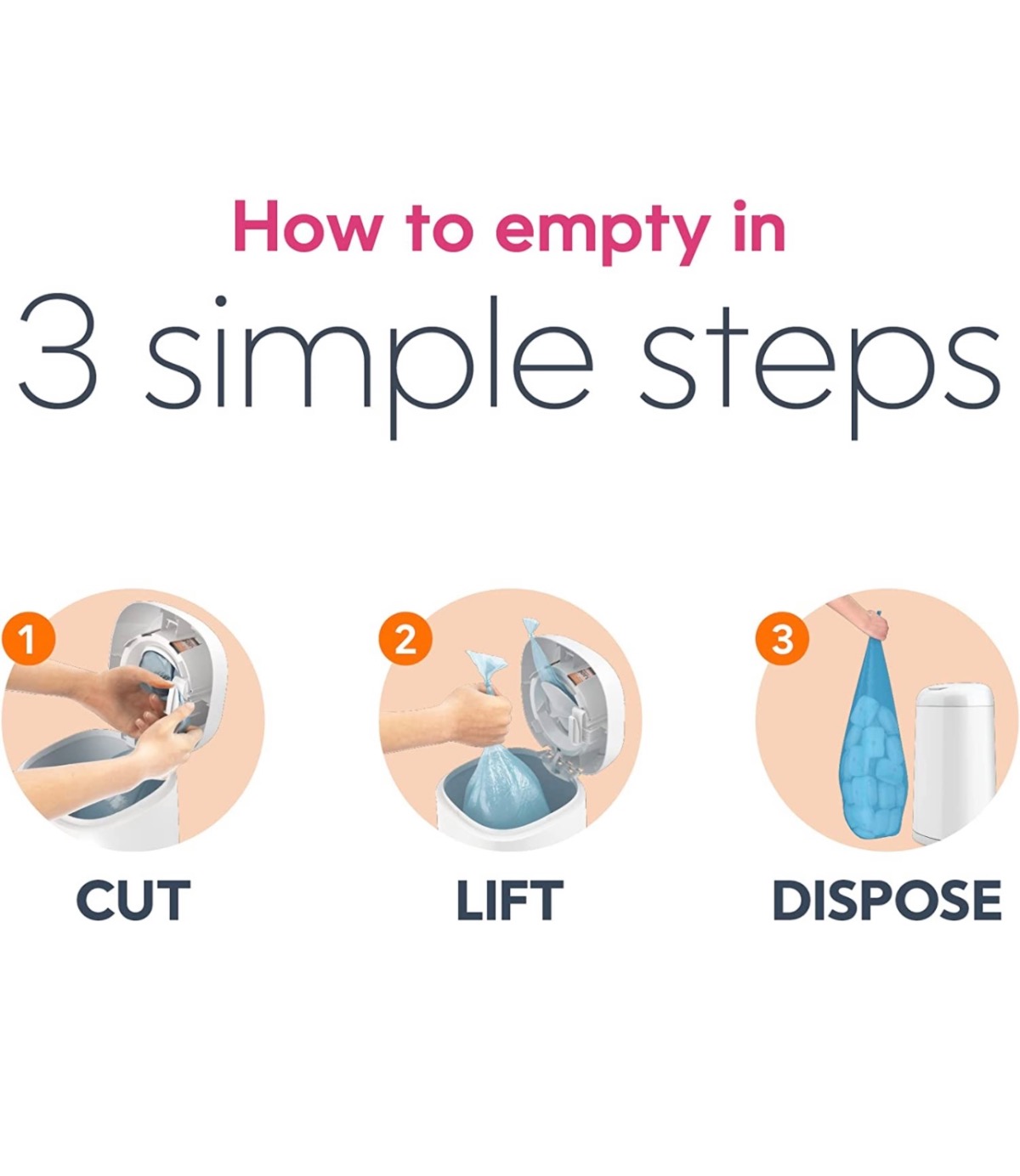 How to empty in
3 simple steps

1
CUT

2
LIFT

3
DISPOSE