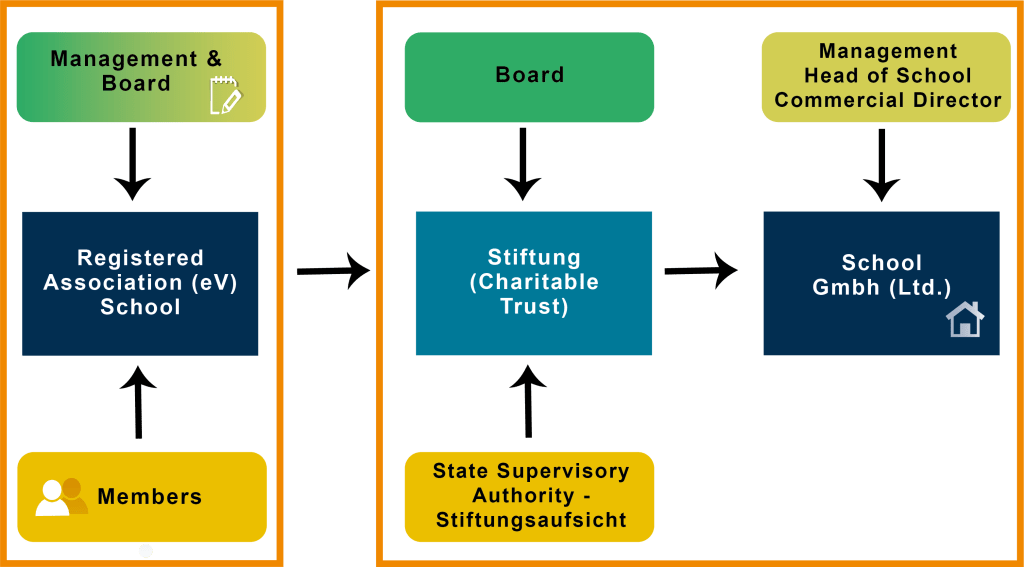 Management & Board

Registered Association (eV) School

Members

Board

Stiftung (Charitable Trust)

State Supervisory Authority - Stiftungsaufsicht

Management Head of School Commercial Director

School Gmbh (Ltd.)