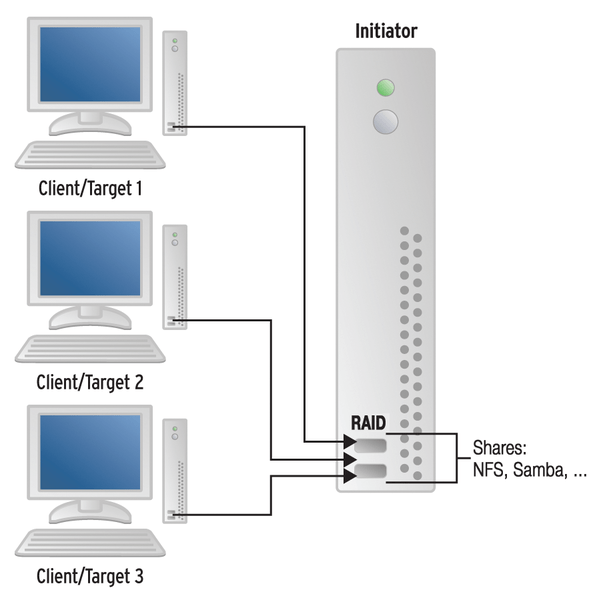 Initiator

Client/Target 1

Client/Target 2

Client/Target 3

RAID

Shares:
NFS, Samba, ...