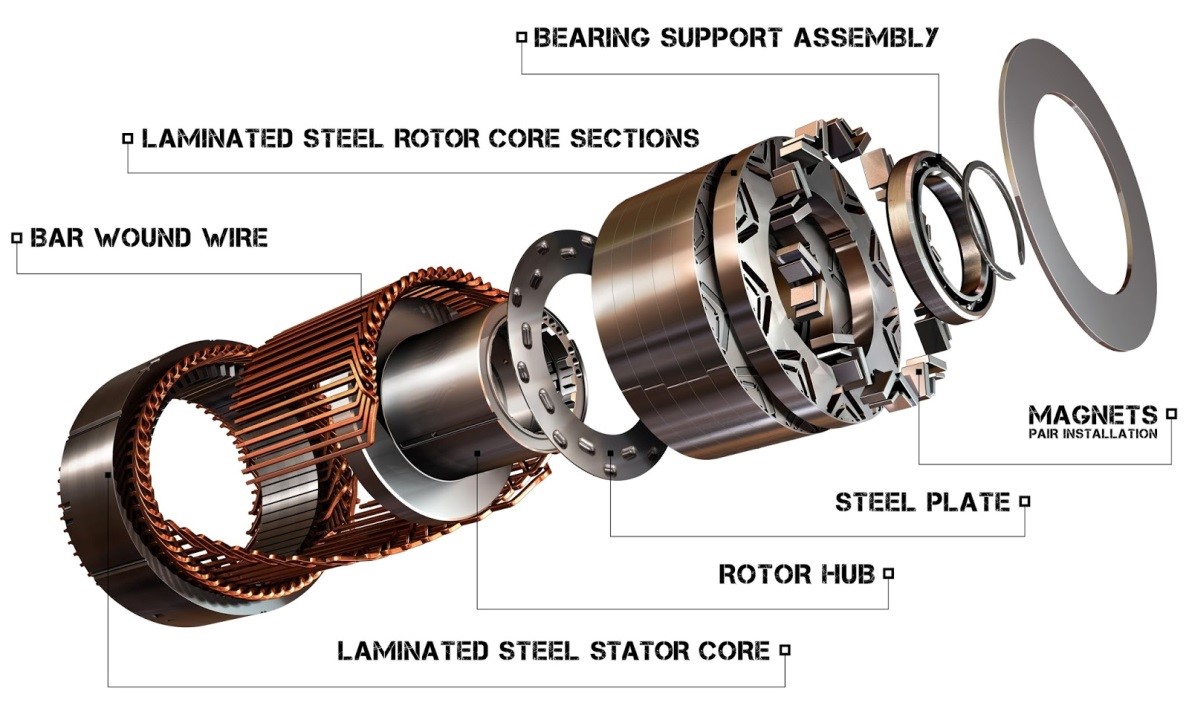 BEARING SUPPORT ASSEMBLY

LAMINATED STEEL ROTOR CORE SECTIONS

BAR WOUND WIRE

MAGNETS
PAIR INSTALLATION

STEEL PLATE

ROTOR HUB

LAMINATED STEEL STATOR CORE