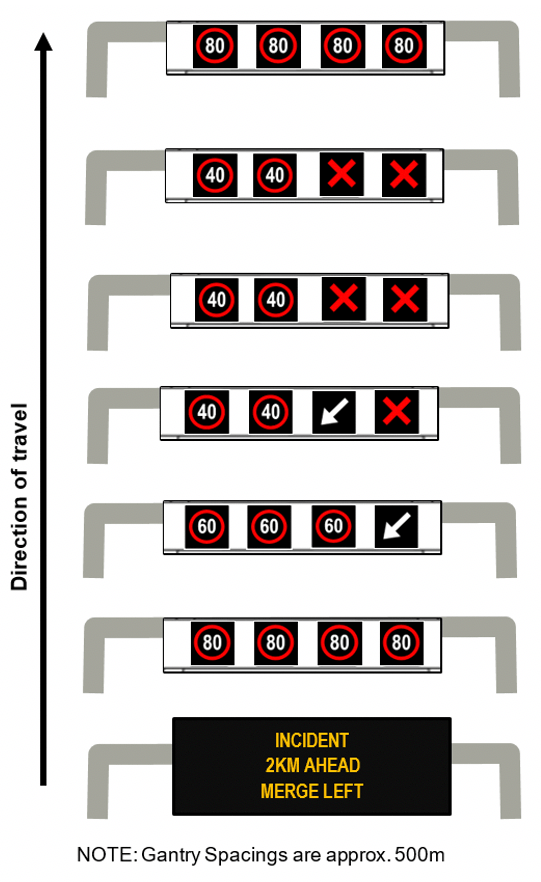 Direction of travel

80 80 80 80

40 40

40 40

40 40

60 60 60

80 80 80 80

INCIDENT
2KM AHEAD
MERGE LEFT

NOTE: Gantry Spacings are approx. 500m