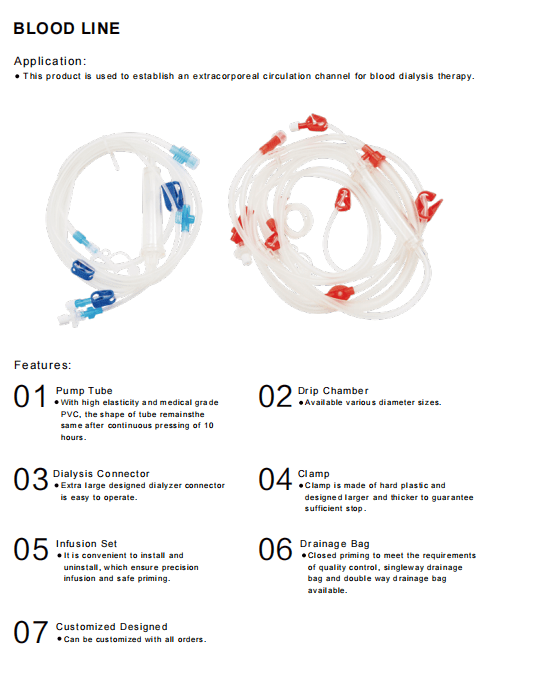 BLOOD LINE

Application:
● This product is used to establish an extracorporeal circulation channel for blood dialysis therapy.

Features:

01 Pump Tube
● With high elasticity and medical grade PVC, the shape of tube remainsthe same after continuous pressing of 10 hours.

02 Drip Chamber
● Available various diameter sizes.

03 Dialysis Connector
● Extra large designed dialyzer connector is easy to operate.

04 Clamp
● Clamp is made of hard plastic and designed larger and thicker to guarantee sufficient stop.

05 Infusion Set
● It is convenient to install and uninstall, which ensure precision infusion and safe priming.

06 Drainage Bag
● Closed priming to meet the requirements of quality control, singleway drainage bag and double way drainage bag available.

07 Customized Designed
● Can be customized with all orders.