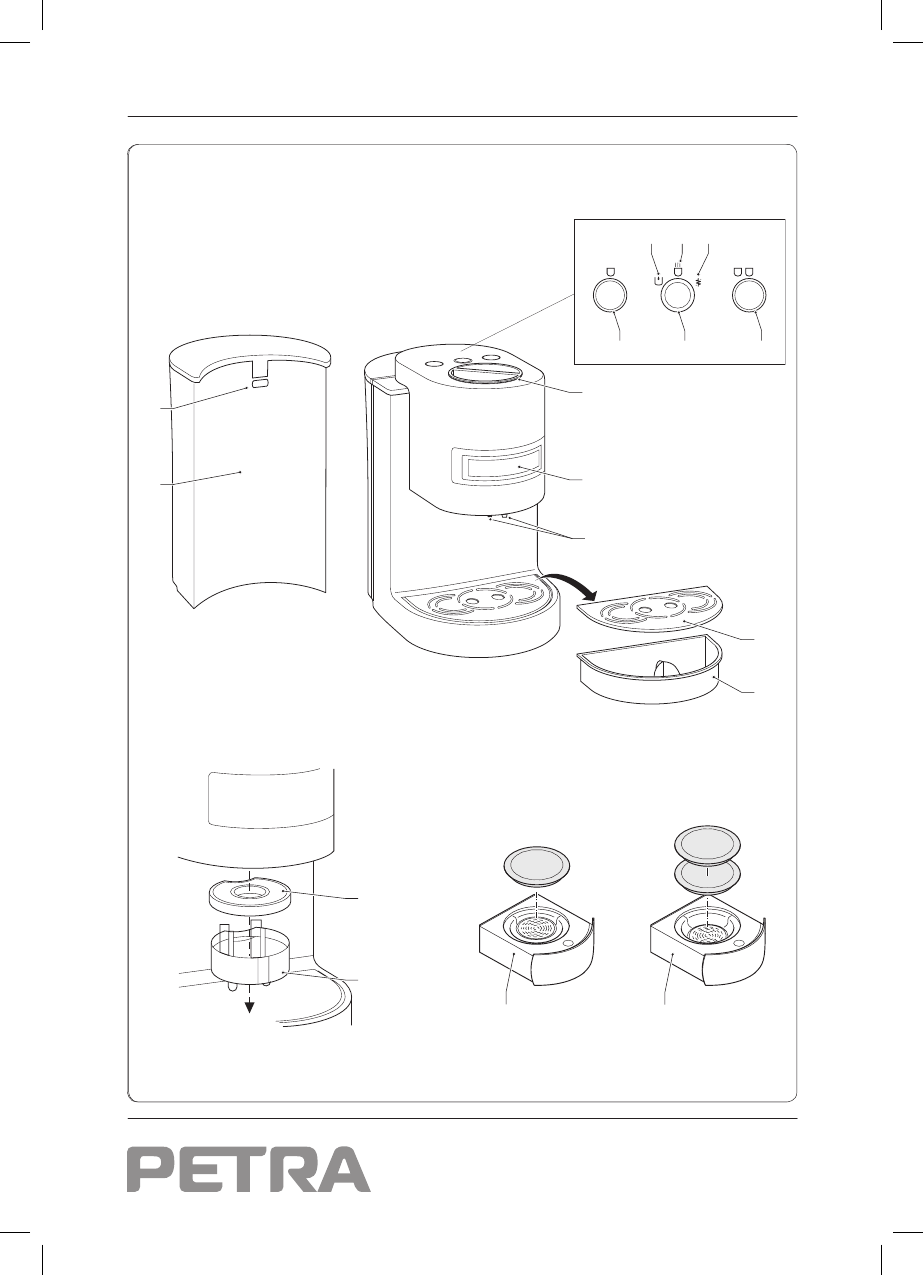 PETRA