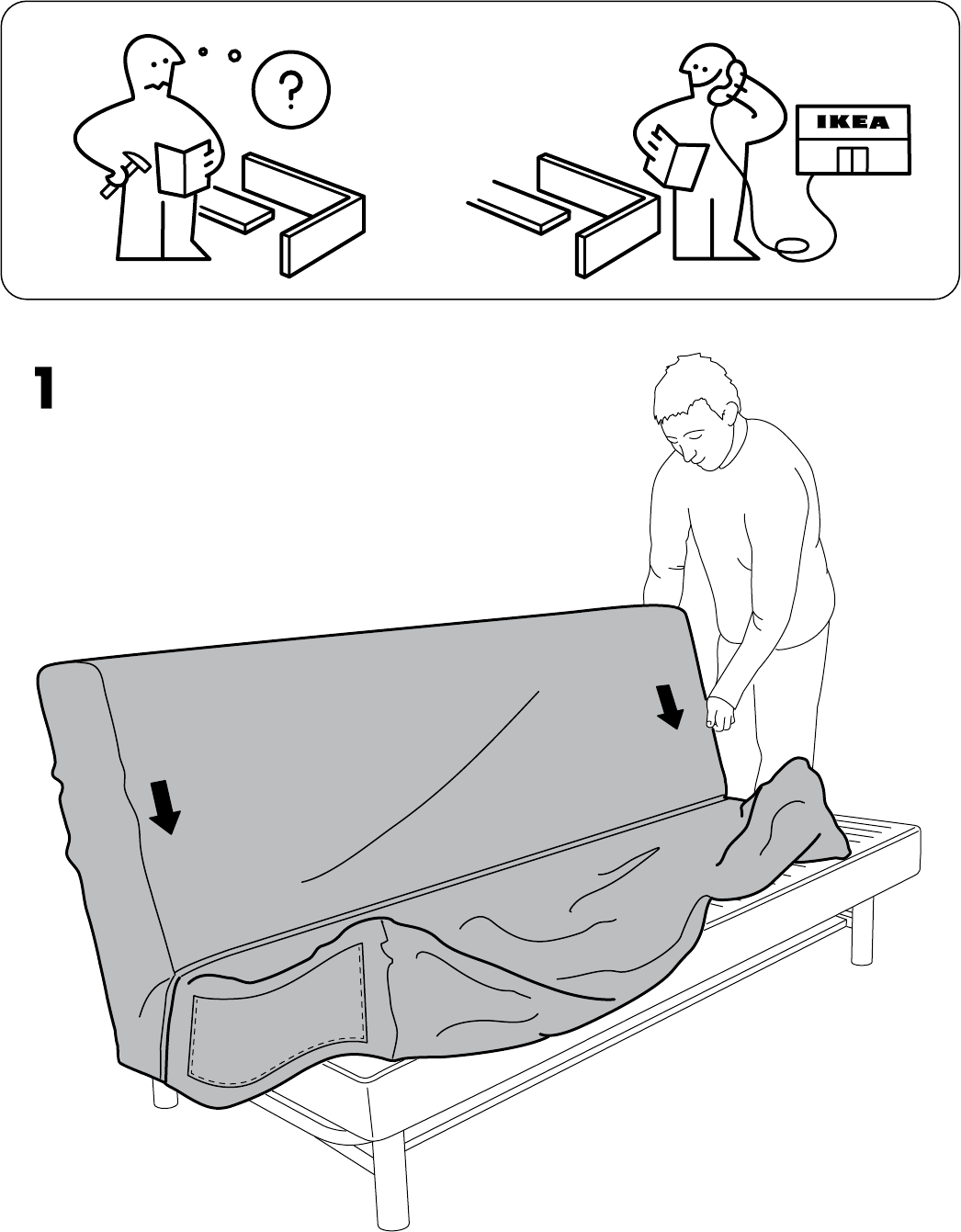 ?

IKEA

1