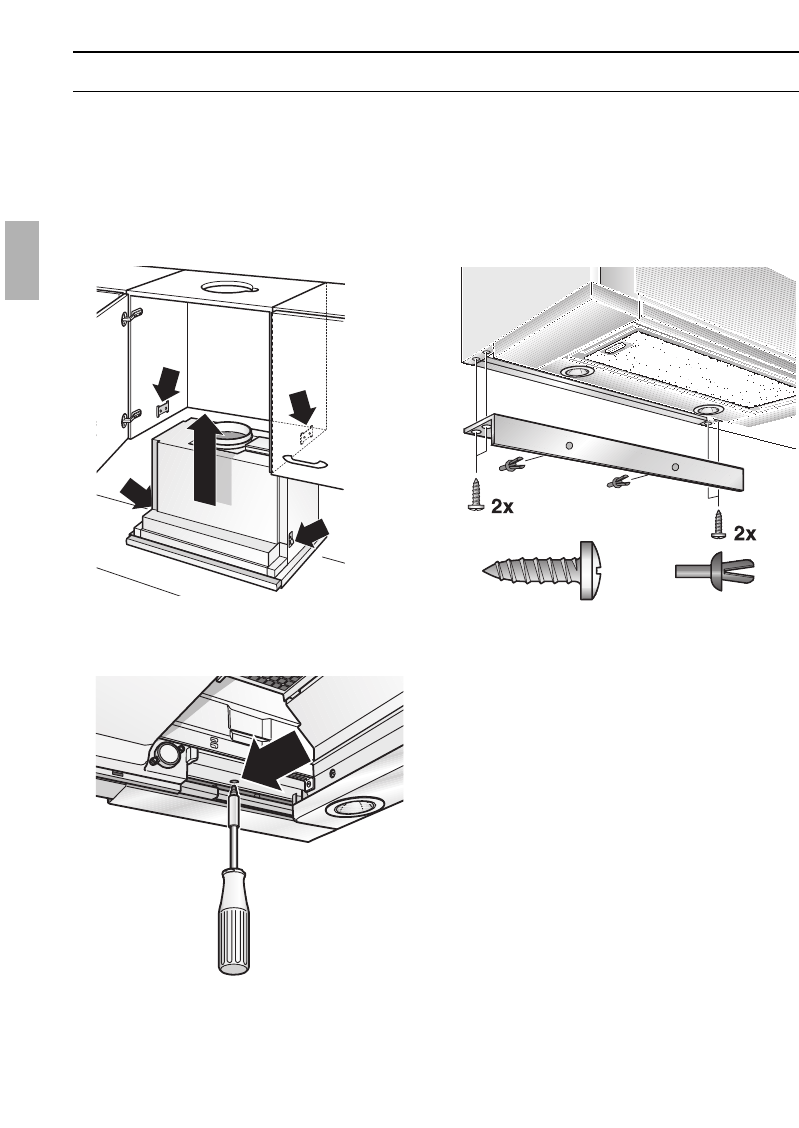 2x

2x