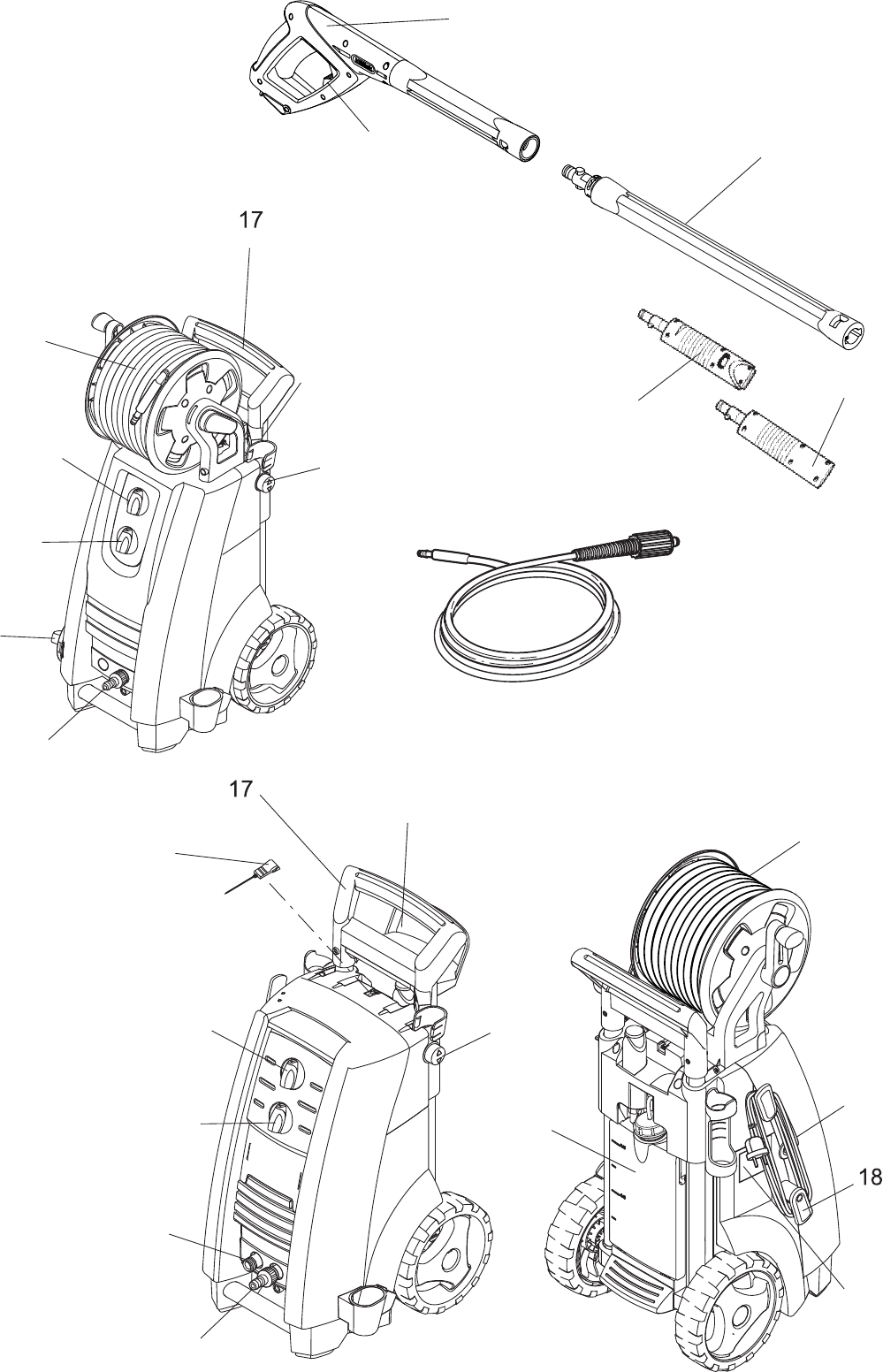 17

17

18