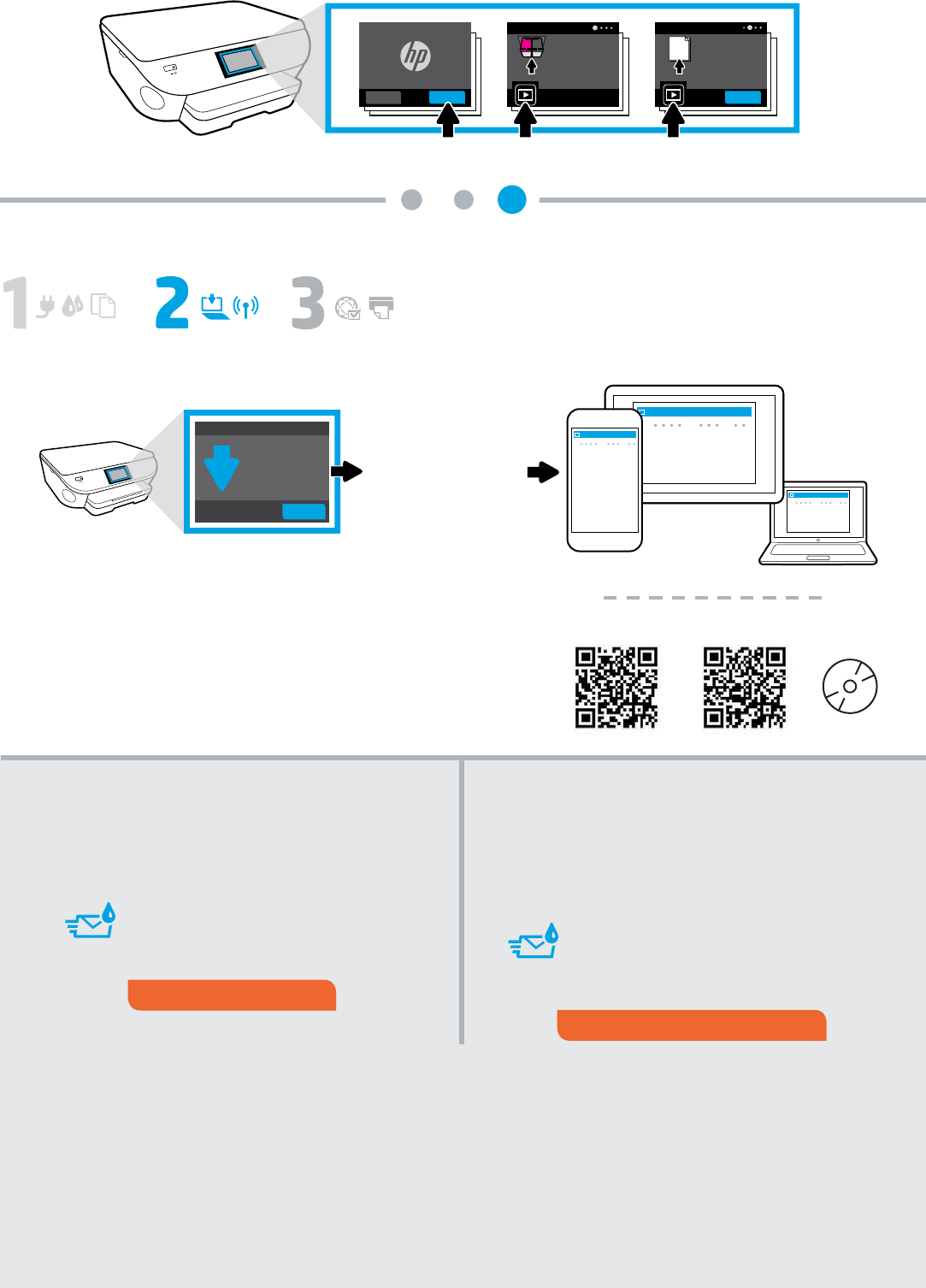 hp

1 2 3