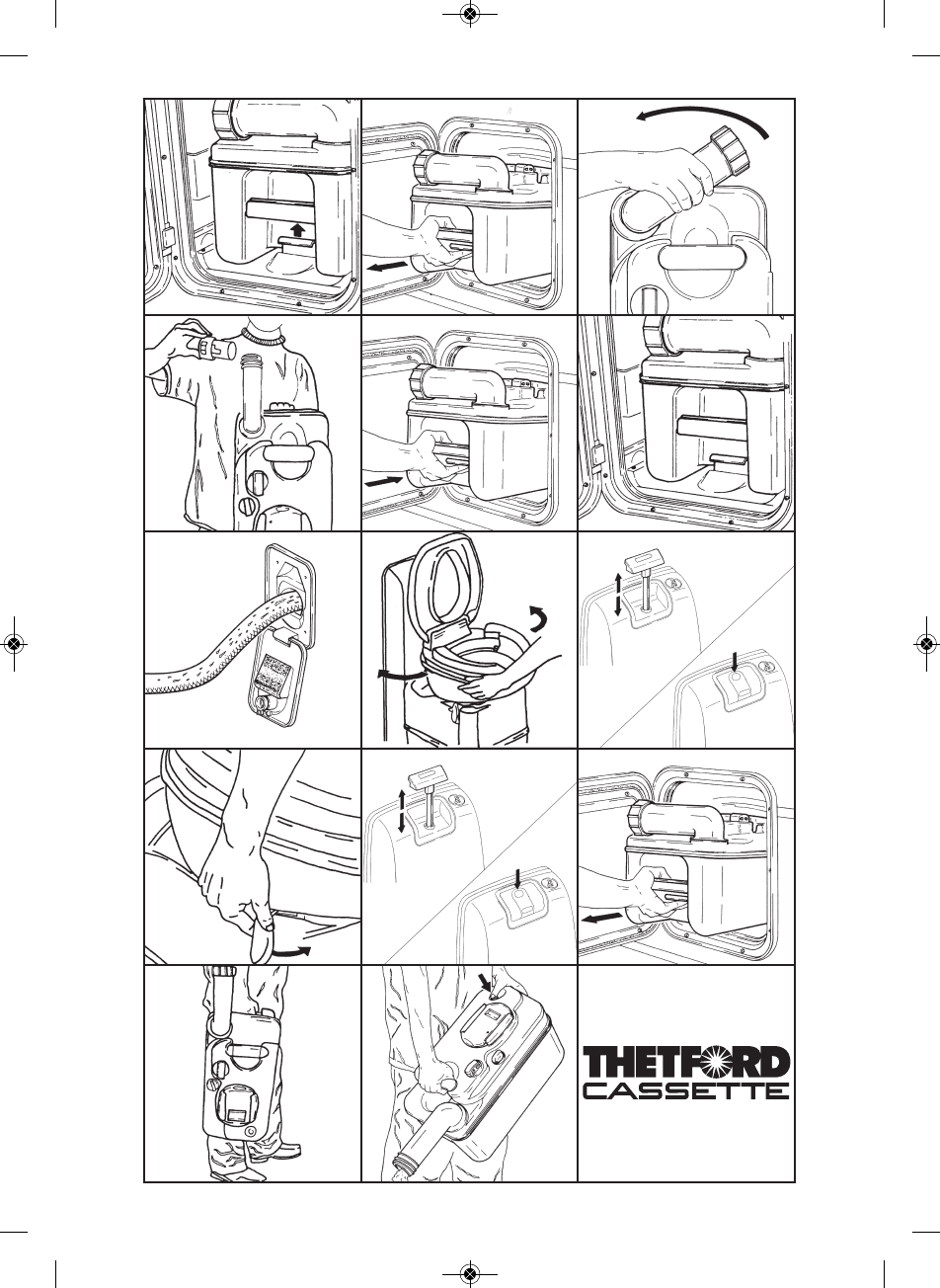 THETFORD
CASSETTE