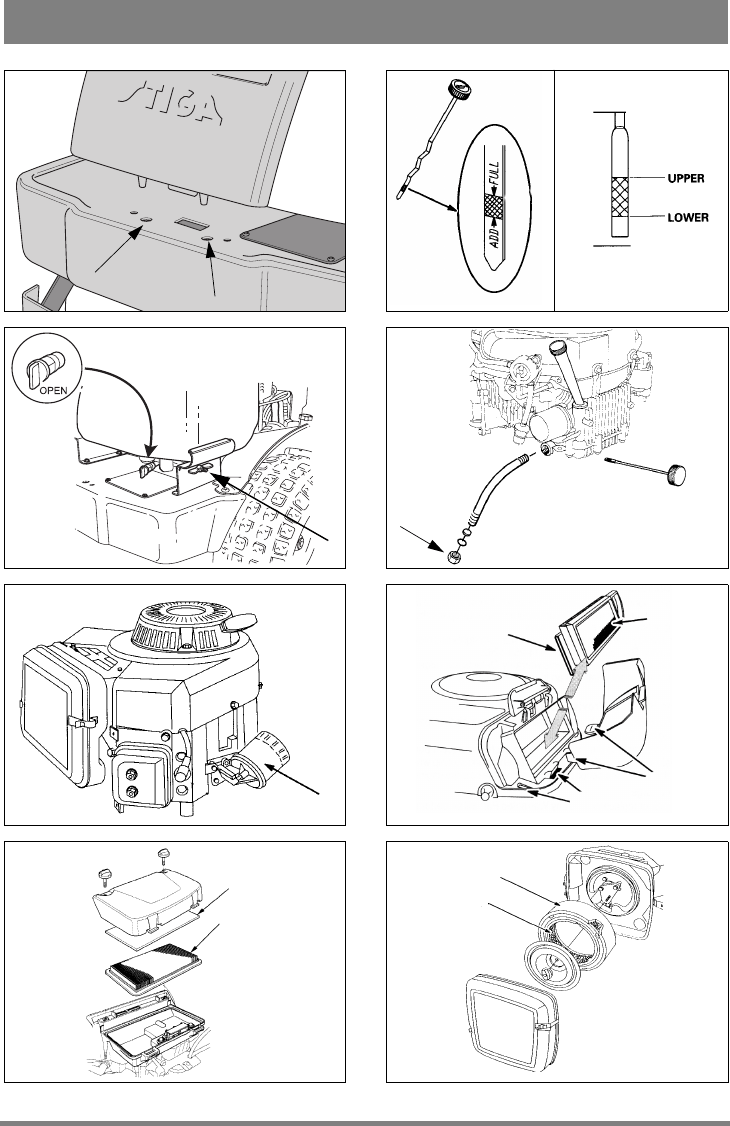 STIGA

FULL
ADD

UPPER
LOWER

OPEN