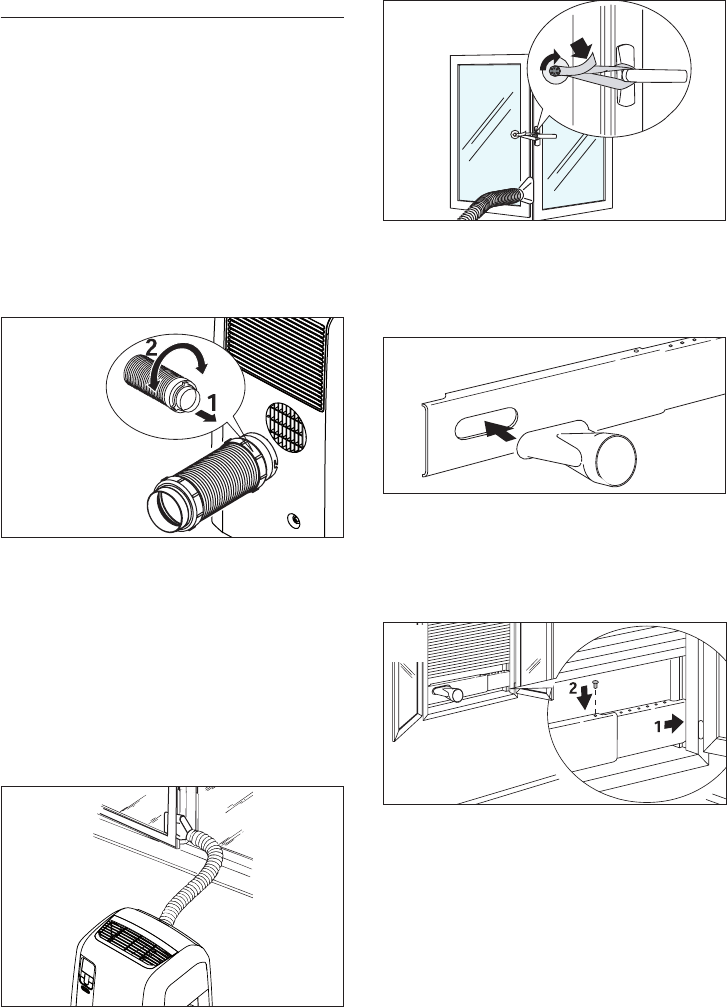 2
1
2
1