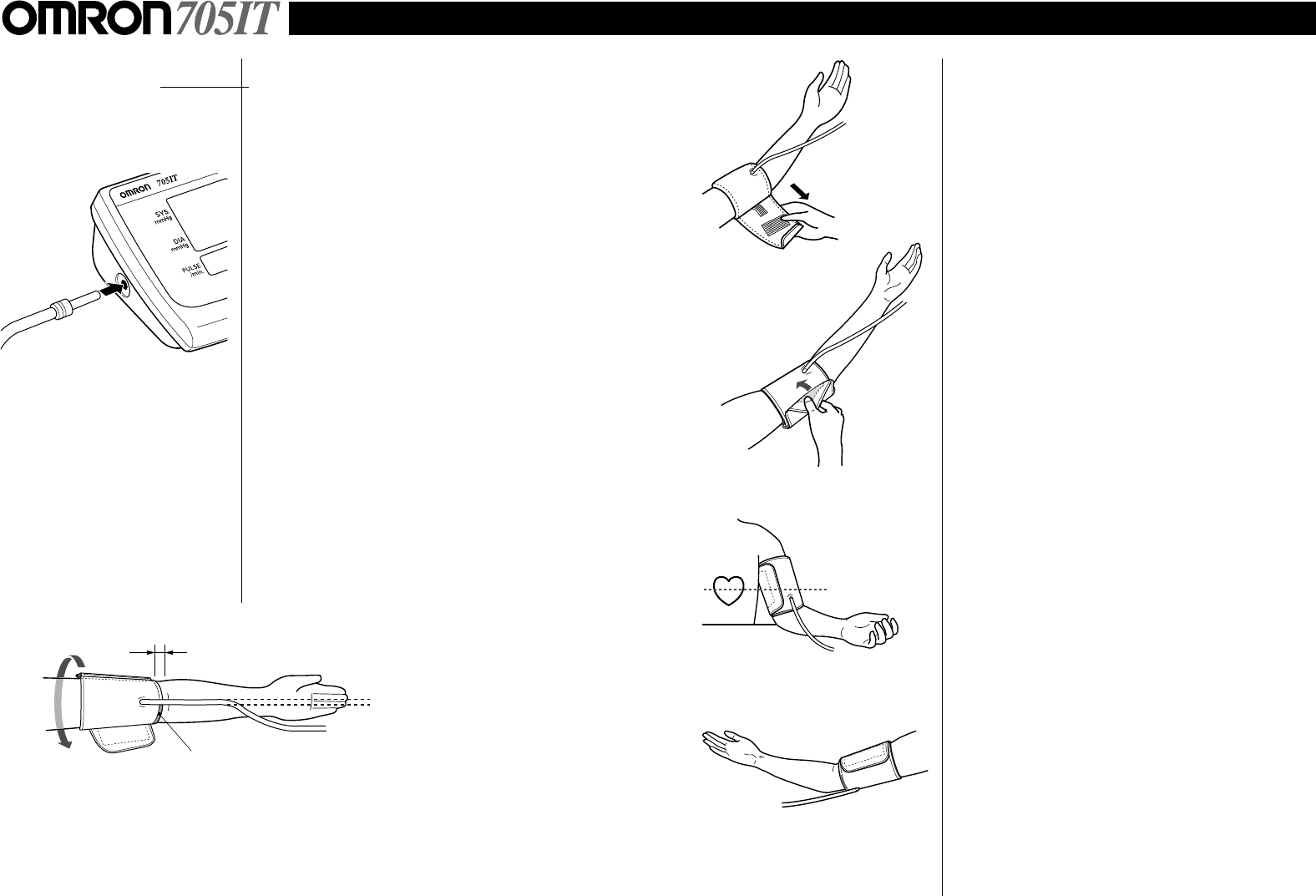 OMRON 705IT

OMRON 705IT

SYS mmHg

DIA mmHg

PULSE /min.