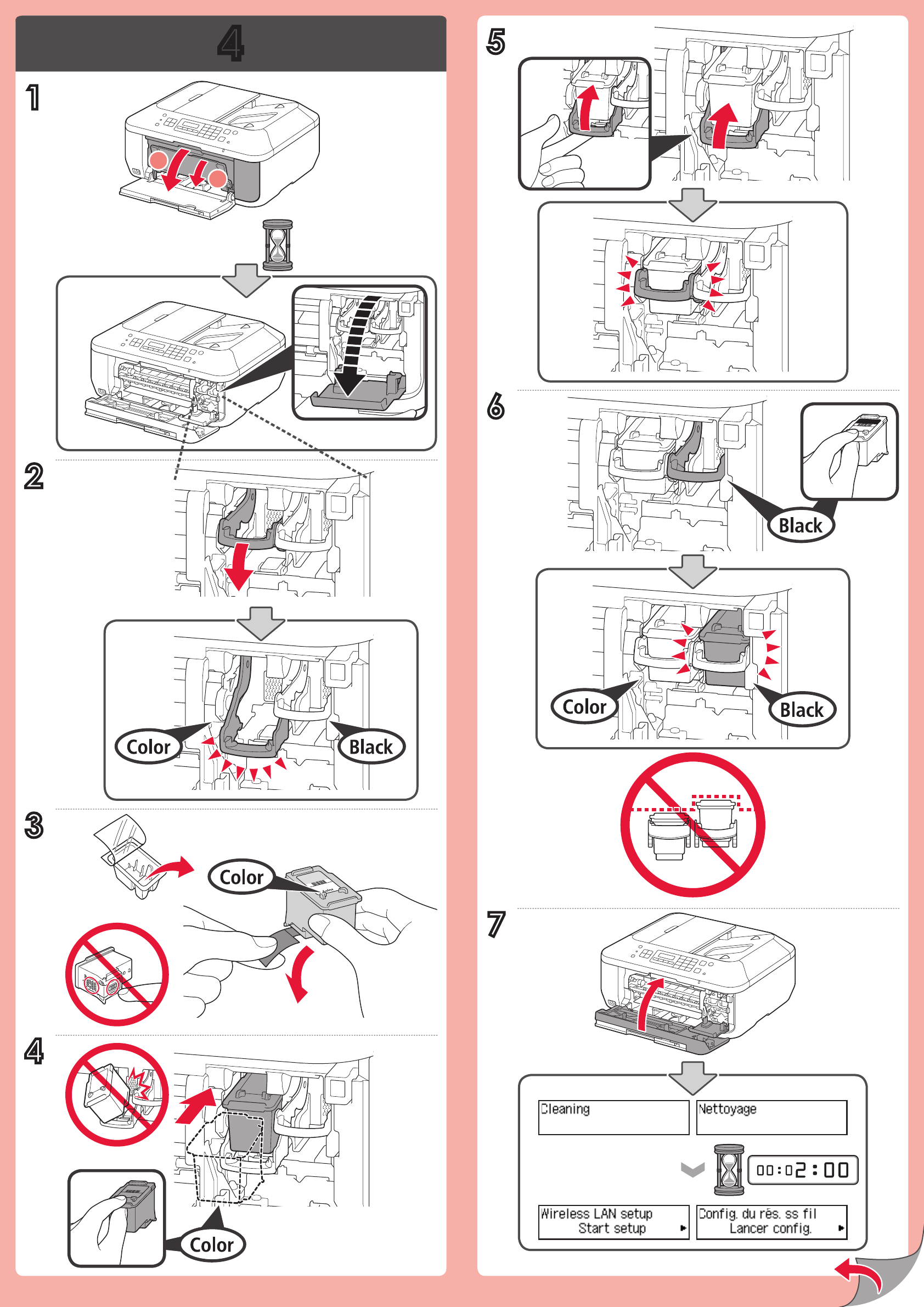 4

1

2

Color

Black

3

Color

4

Color

5

6

Black

Color

Black

7

Cleaning

Nettoyage

00:02:00

Wireless LAN setup
Start setup

Config. du rés. ss fil
Lancer config.