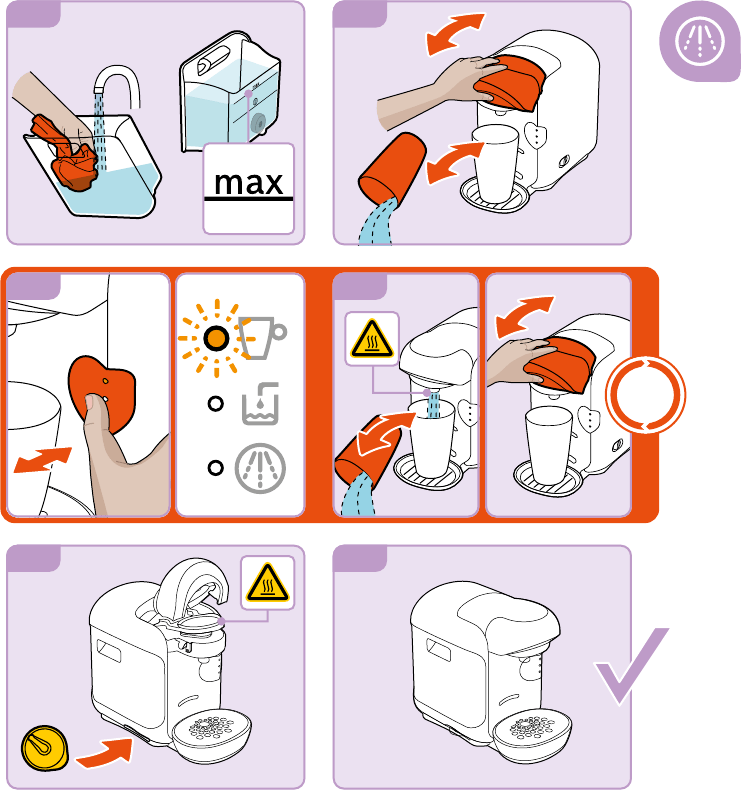 max