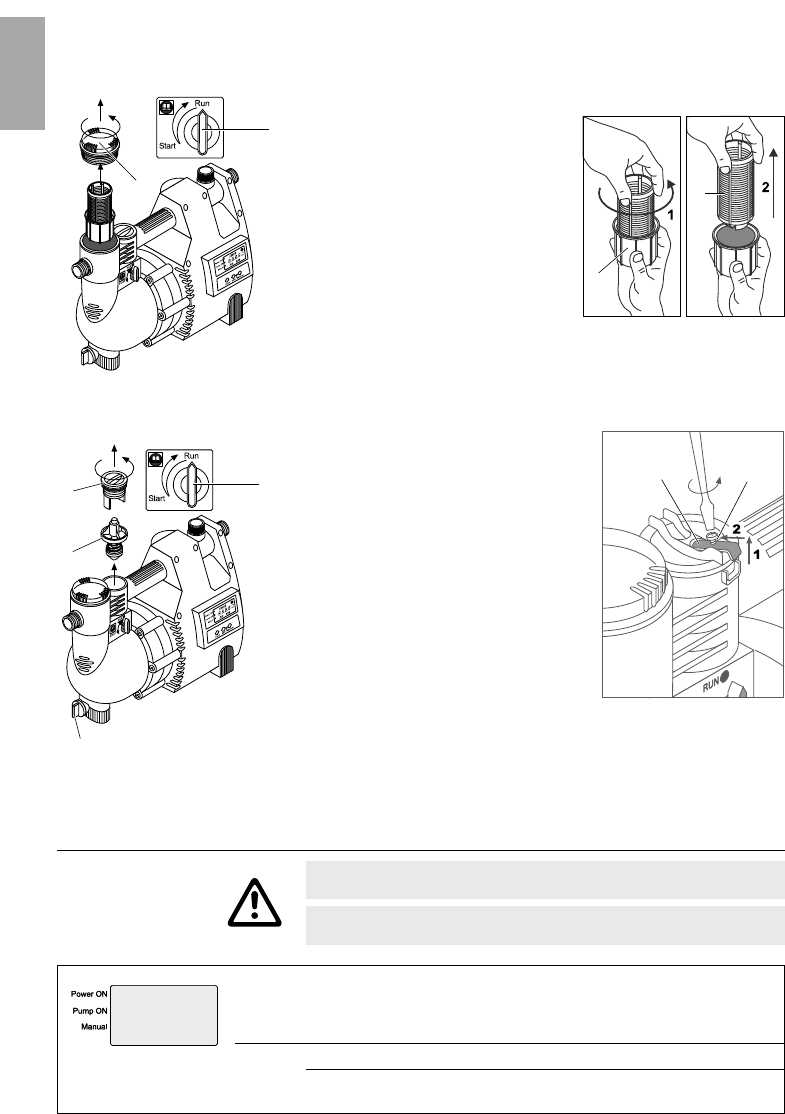 Run
Start

1
2

Run
Start

2
1

RUN

Power ON
Pump ON
Manual