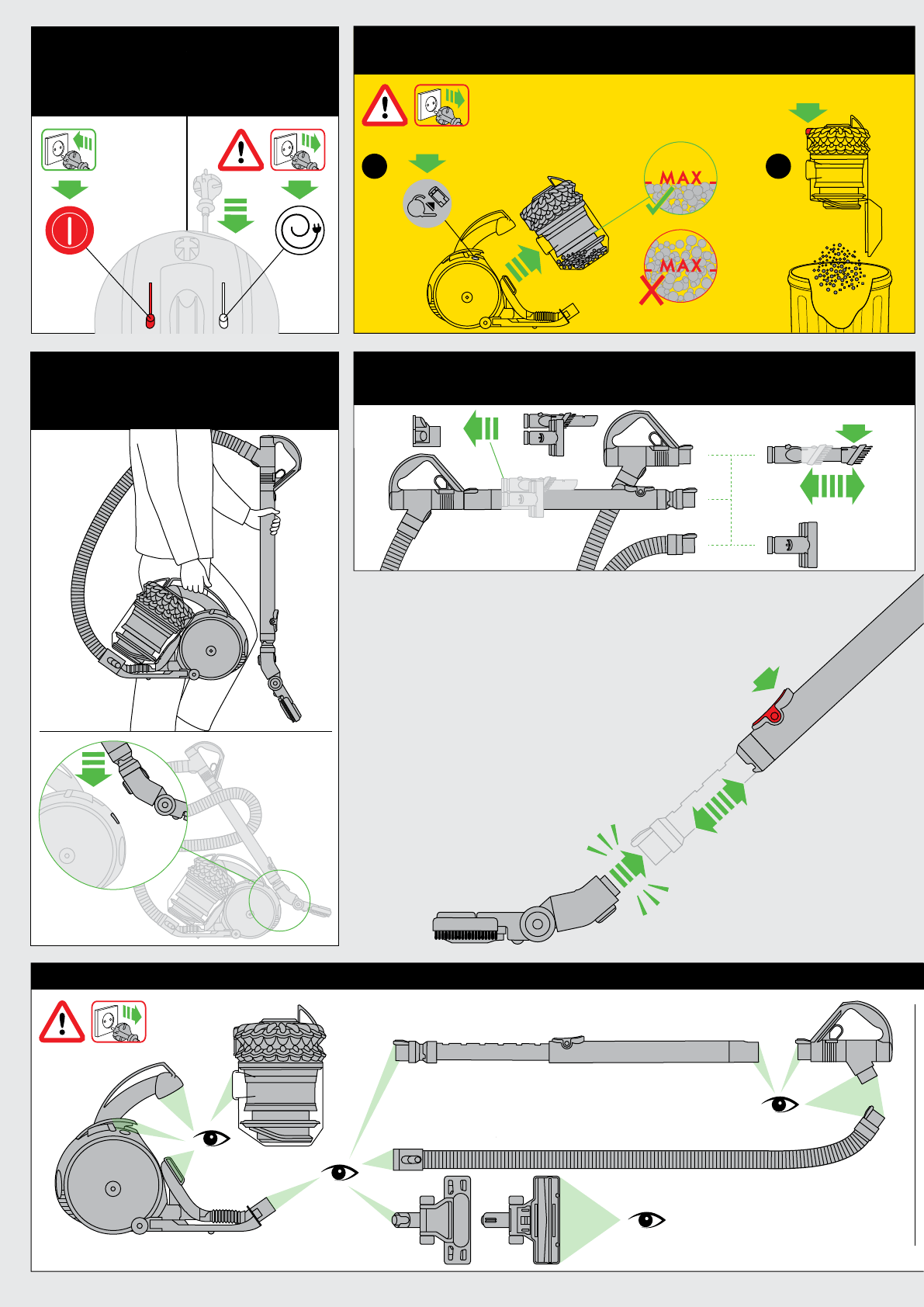 MAX

MAX