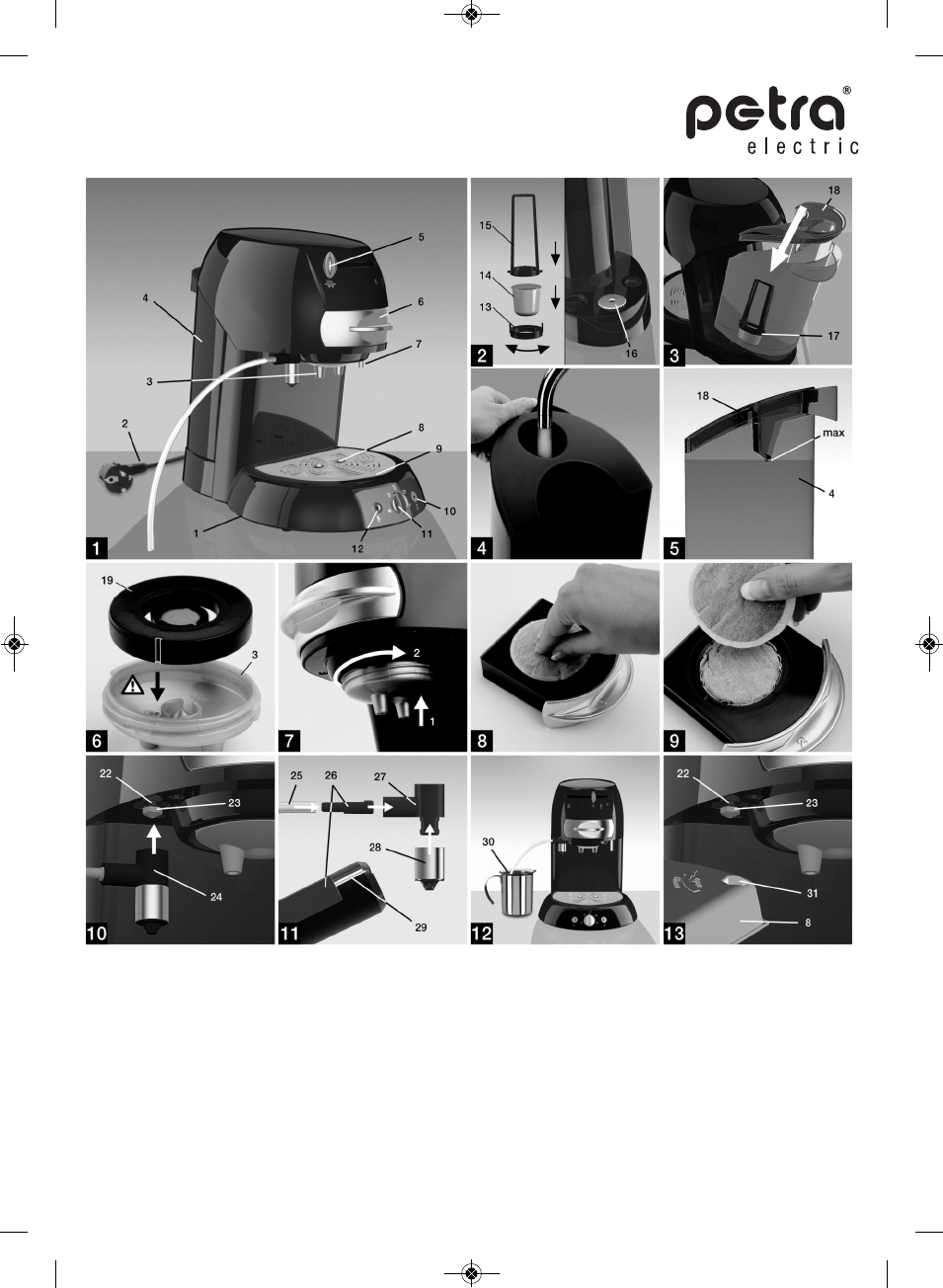 petra®
electric

5
4
6
7
3
2
8
9
10
1
12
11
1

15
14
13
16
2

18
17
3

4

18
max
4
5

19
3
6

2
1
7

8

9

22
23
24
10

25
26
27
28
29
11

30
12

22
23
31
8
13