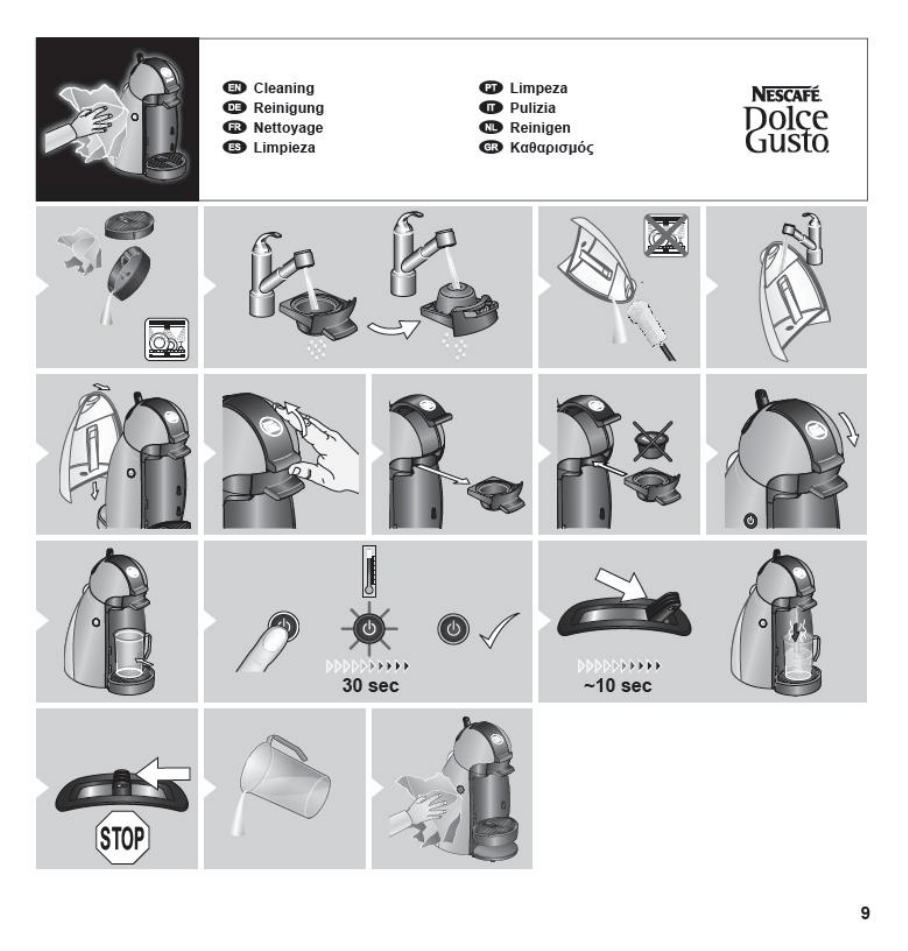 EN Cleaning
DE Reinigung
FR Nettoyage
ES Limpieza

PT Limpeza
IT Pulizia
NL Reinigen
GR Καθαρισμός

NESCAFÉ Dolce Gusto

30 sec

~10 sec

STOP

9