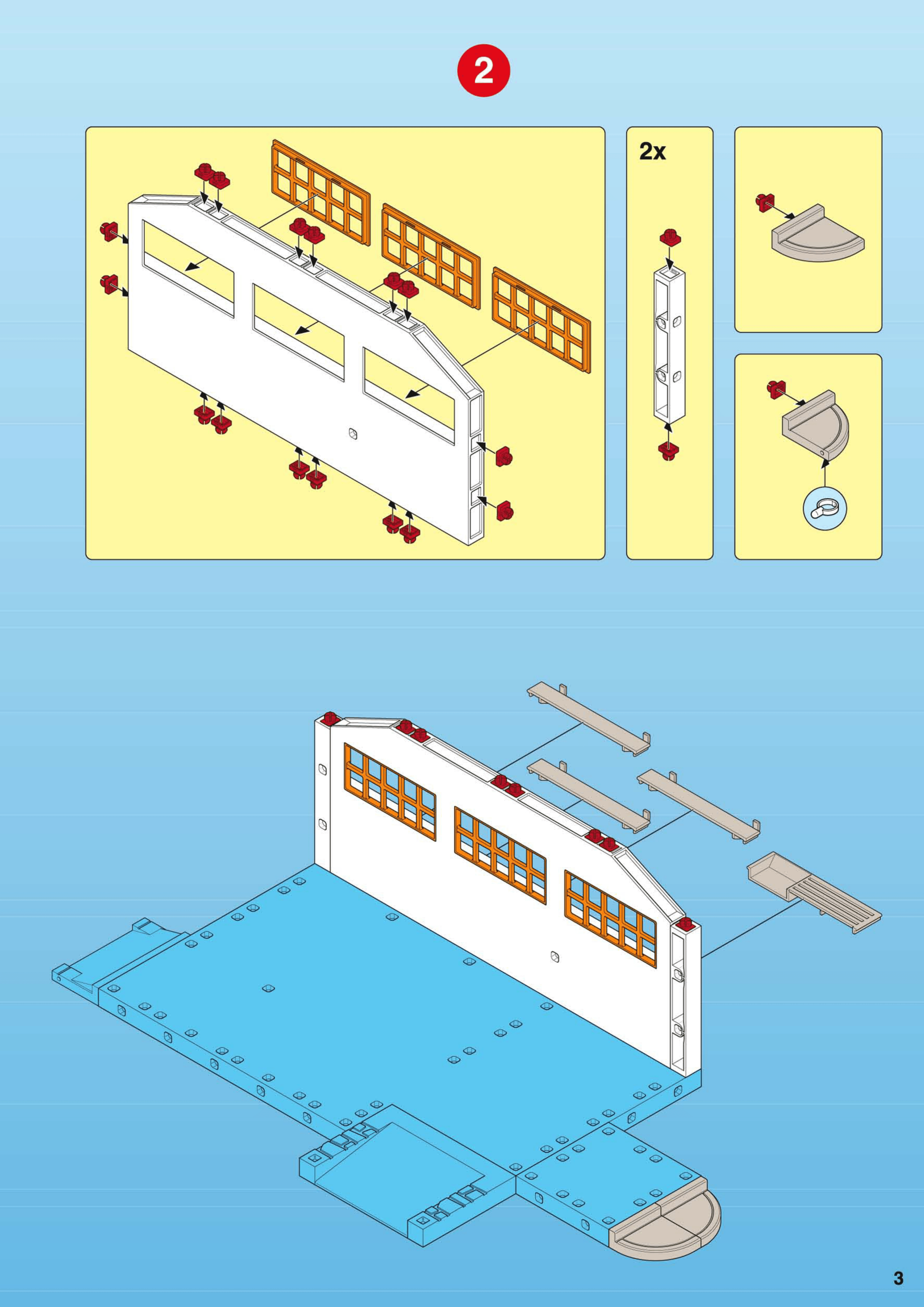 2

2x

3