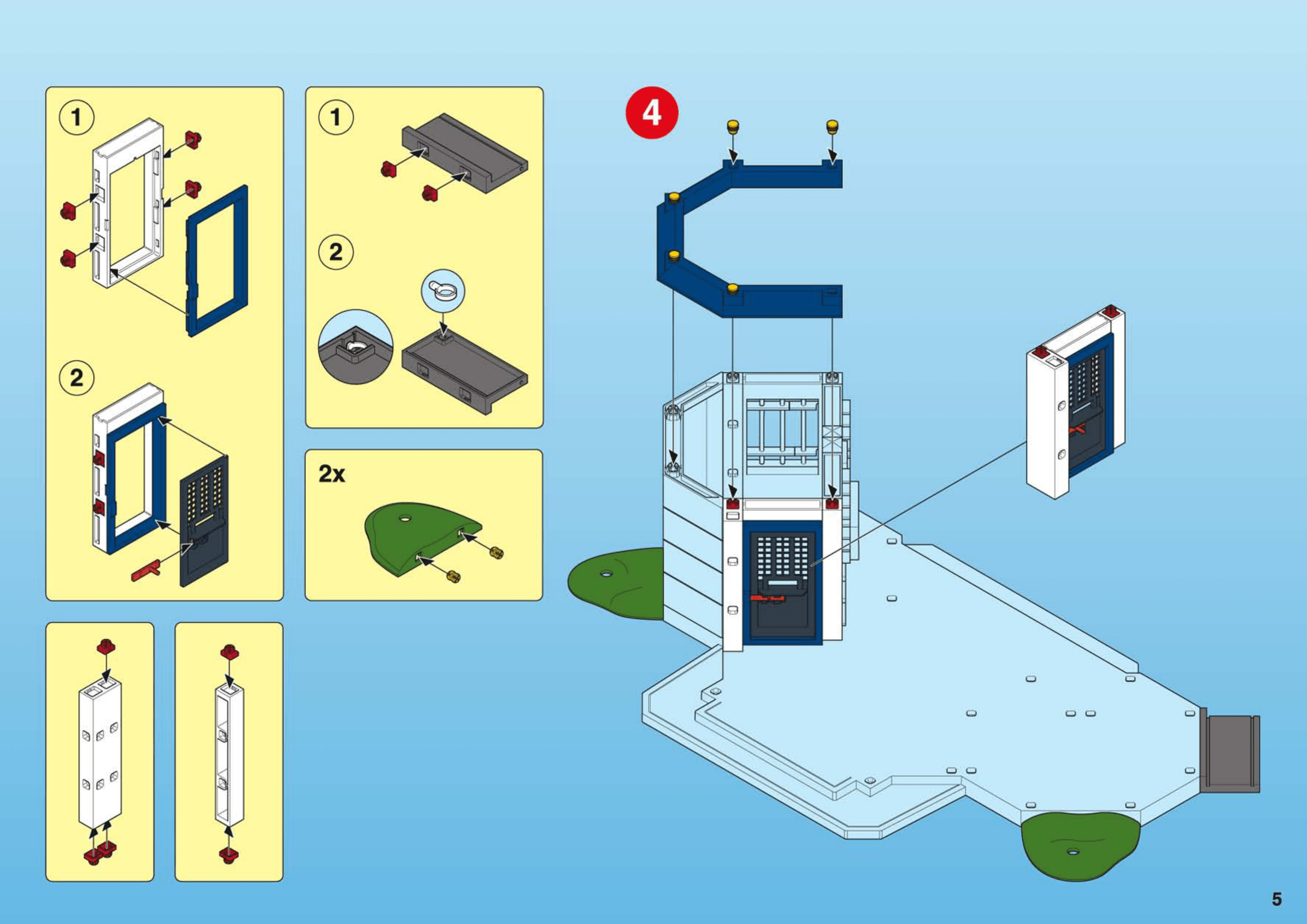 1

2

1

2

2x

4

5